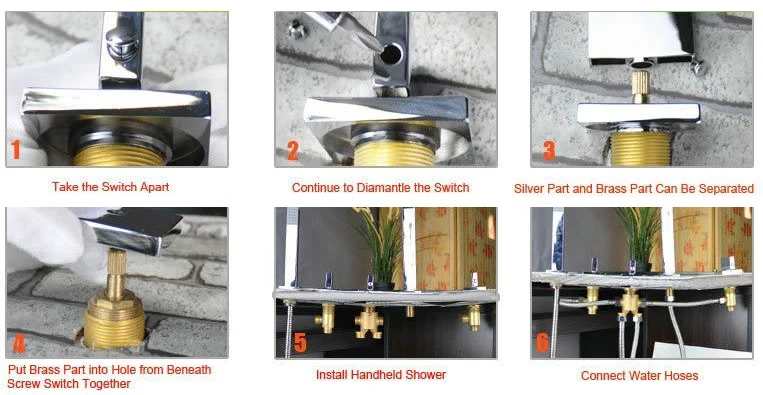 1

Take the Switch Apart

2

Continue to Diamantle the Switch

3

Silver Part and Brass Part Can Be Separated

4

Put Brass Part into Hole from Beneath Screw Switch Together

5

Install Handheld Shower

6

Connect Water Hoses