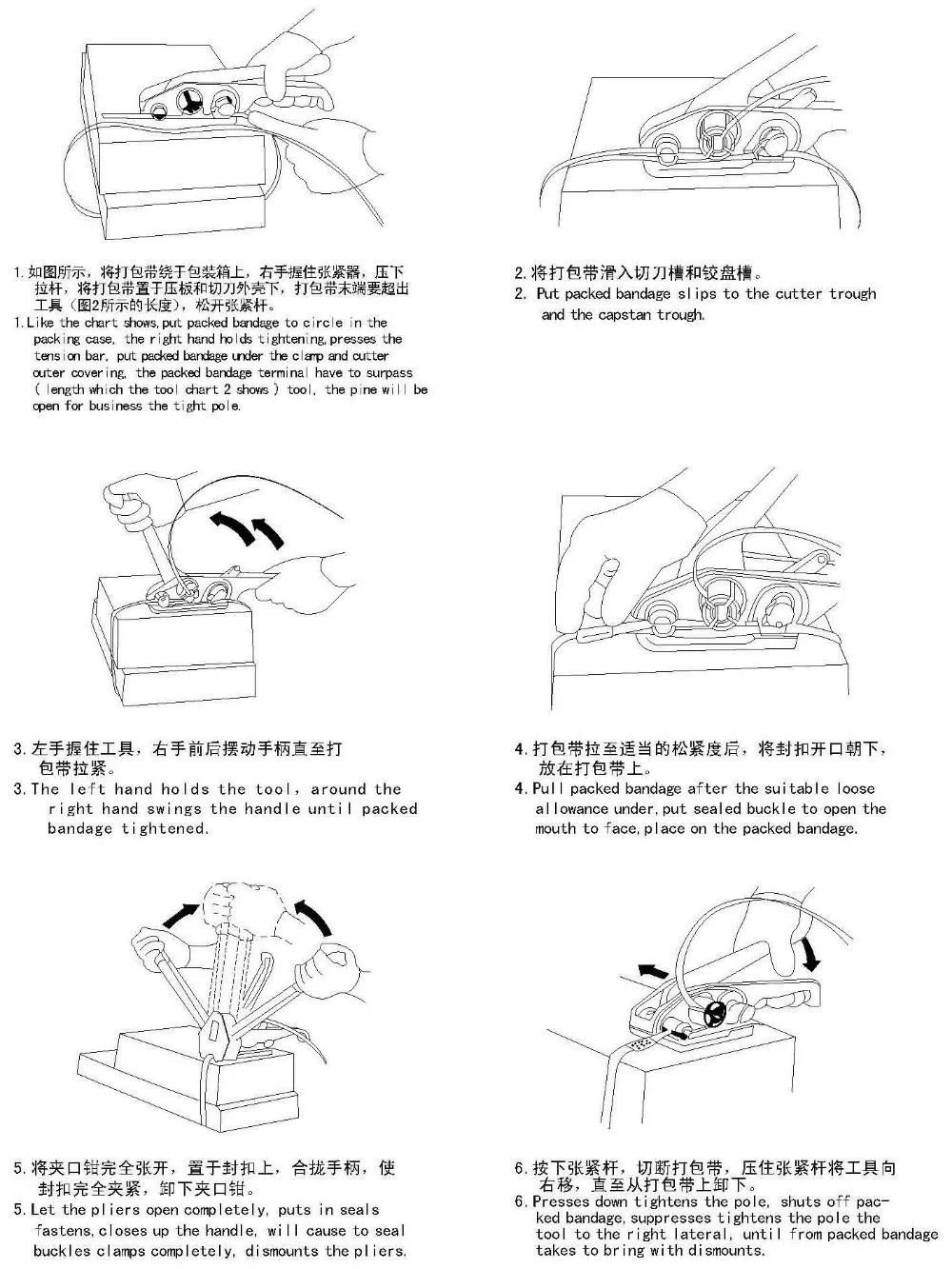 1. 如图所示，将打包带绕于包装箱上，右手握住张紧器，压下拉杆，将打包带置于压板和切刀外壳下，打包带末端要超出工具（图2所示的长度），松开张紧杆。
1. Like the chart shows, put packed bandage to circle in the packing case, the right hand holds tightening, presses the tension bar, put packed bandage under the clamp and cutter outer covering, the packed bandage terminal have to surpass ( length which the tool chart 2 shows ) tool, the pine will be open for business the tight pole.

2. 将打包带滑入切刀槽和铰盘槽。
2. Put packed bandage slips to the cutter trough and the capstan trough.

3. 左手握住工具，右手前后摆动手柄直至打包带拉紧。
3. The left hand holds the tool, around the right hand swings the handle until packed bandage tightened.

4. 打包带拉至适当的松紧度后，将封扣开口朝下，放在打包带上。
4. Pull packed bandage after the suitable loose allowance under, put sealed buckle to open the mouth to face, place on the packed bandage.

5. 将夹口钳完全张开，置于封扣上，合拢手柄，使封扣完全夹紧，卸下夹口钳。
5. Let the pliers open completely, puts in seals fastens, closes up the handle, will cause to seal buckles clamps completely, dismounts the pliers.

6. 按下张紧杆，切断打包带，压住张紧杆将工具向右移，直至从打包带上卸下。
6. Presses down tightens the pole, shuts off packed bandage, suppresses tightens the pole the tool to the right lateral, until from packed bandage takes to bring with dismounts.