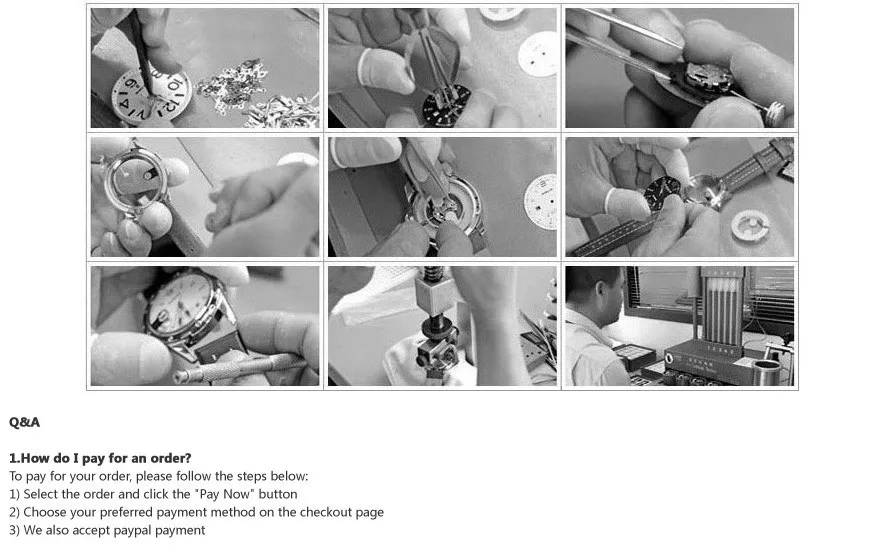 Q&A

1.How do I pay for an order?
To pay for your order, please follow the steps below:
1) Select the order and click the "Pay Now" button
2) Choose your preferred payment method on the checkout page
3) We also accept paypal payment