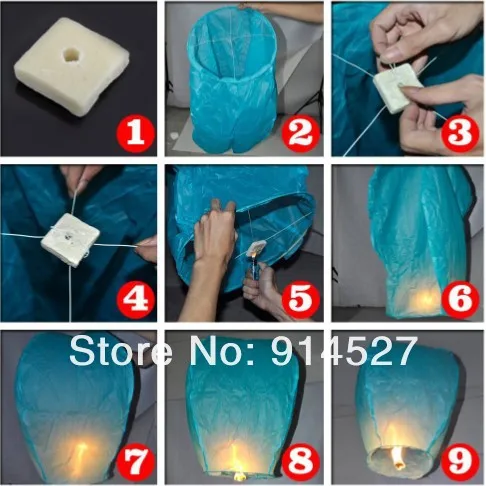 1
2
3
4
5
6
Store No: 914527
7
8
9