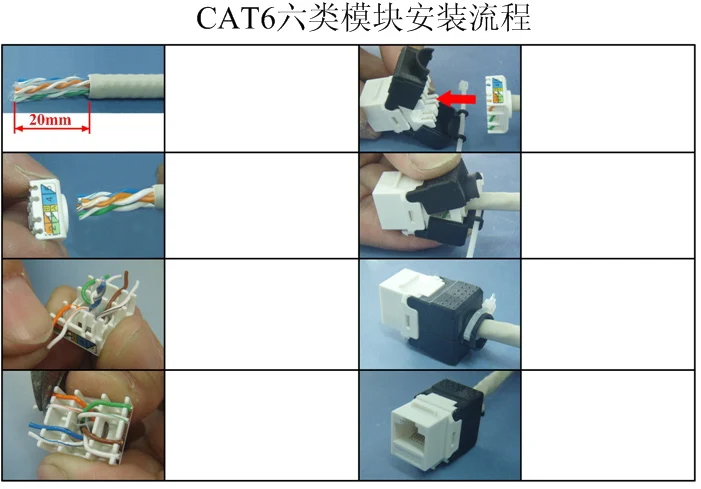 CAT6六类模块安装流程

20mm