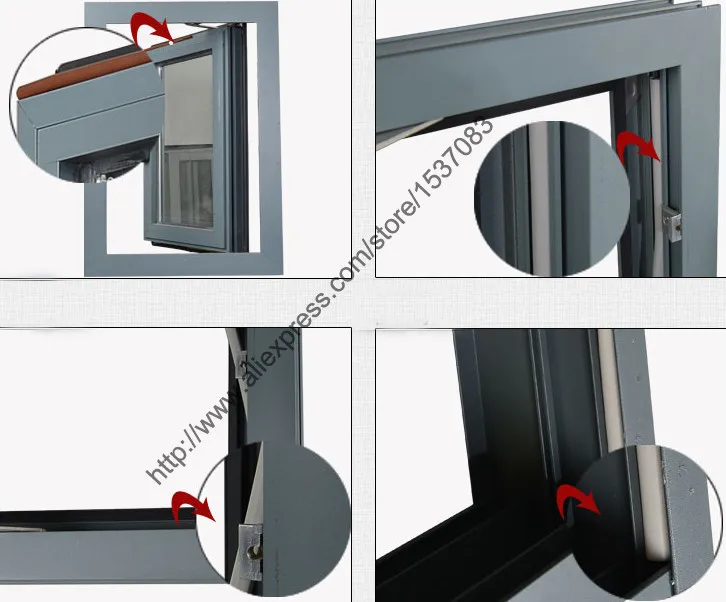 http://www.aliexpress.com/store/1537083