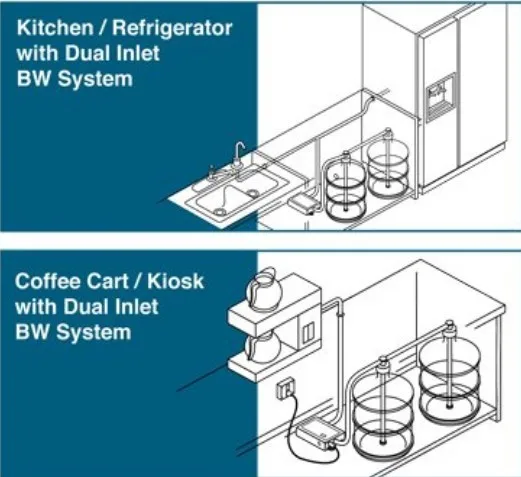 Kitchen / Refrigerator with Dual Inlet BW System

Coffee Cart / Kiosk with Dual Inlet BW System