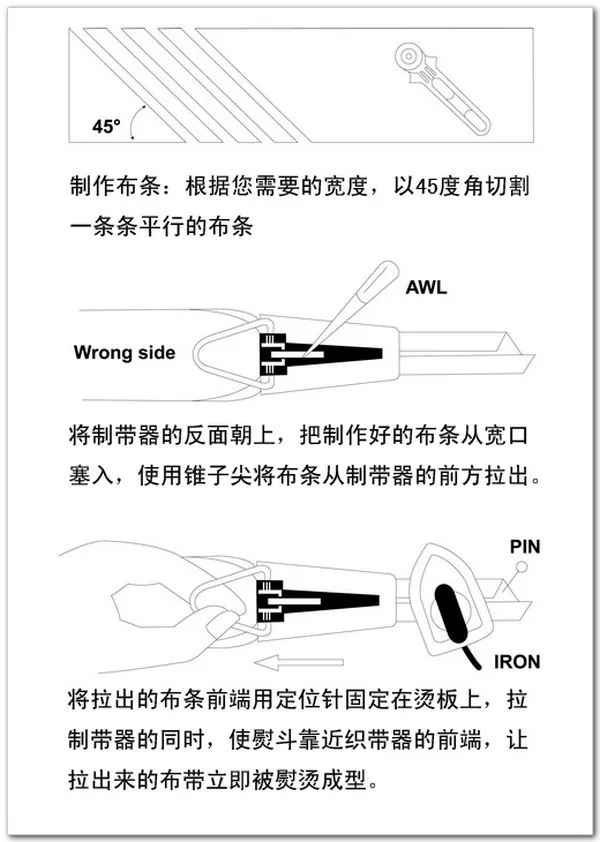 45°

制作布条：根据您需要的宽度，以45度角切割一条条平行的布条

AWL

Wrong side

将制带器的反面朝上，把制作好的布条从宽口塞入，使用锥子尖将布条从制带器的前方拉出。

PIN

IRON

将拉出的布条前端用定位针固定在烫板上，拉制带器的同时，使熨斗靠近织带器的前端，让拉出来的布带立即被熨烫成型。