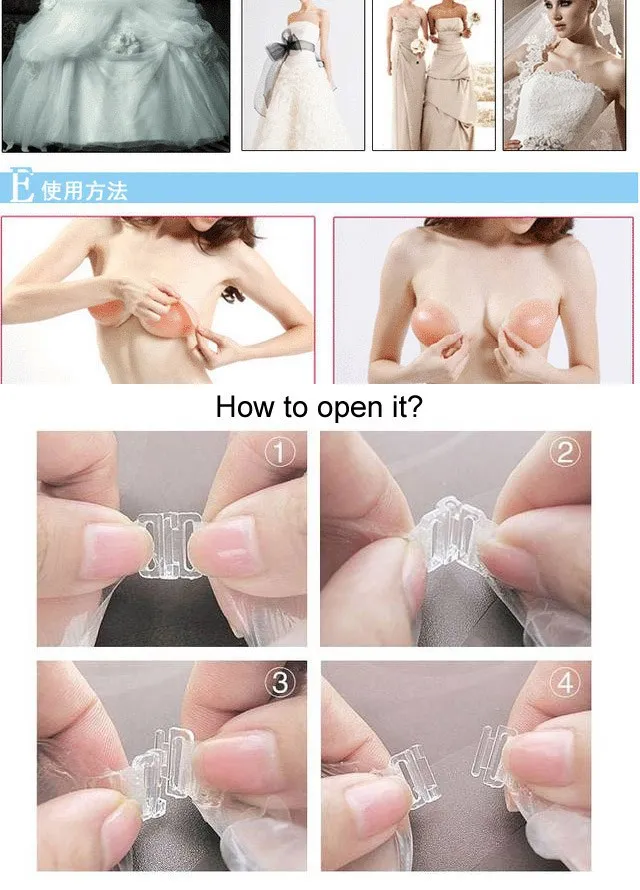 E 使用方法

How to open it?

①

②

③

④