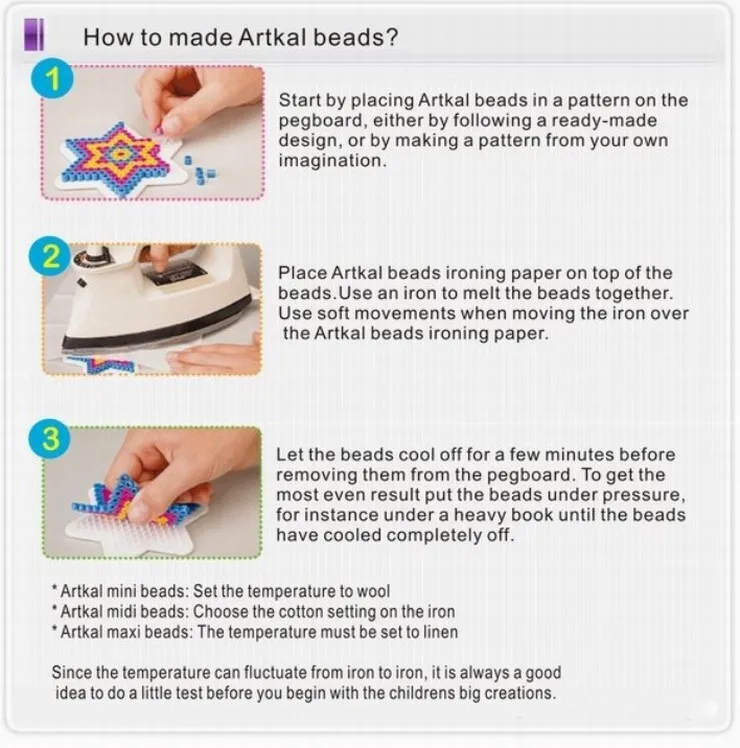 How to made Artkal beads?

1

Start by placing Artkal beads in a pattern on the pegboard, either by following a ready-made design, or by making a pattern from your own imagination.

2

Place Artkal beads ironing paper on top of the beads.Use an iron to melt the beads together. Use soft movements when moving the iron over the Artkal beads ironing paper.

3

Let the beads cool off for a few minutes before removing them from the pegboard. To get the most even result put the beads under pressure, for instance under a heavy book until the beads have cooled completely off.

*Artkal mini beads: Set the temperature to wool
*Artkal midi beads: Choose the cotton setting on the iron
*Artkal maxi beads: The temperature must be set to linen

Since the temperature can fluctuate from iron to iron, it is always a good idea to do a little test before you begin with the childrens big creations.