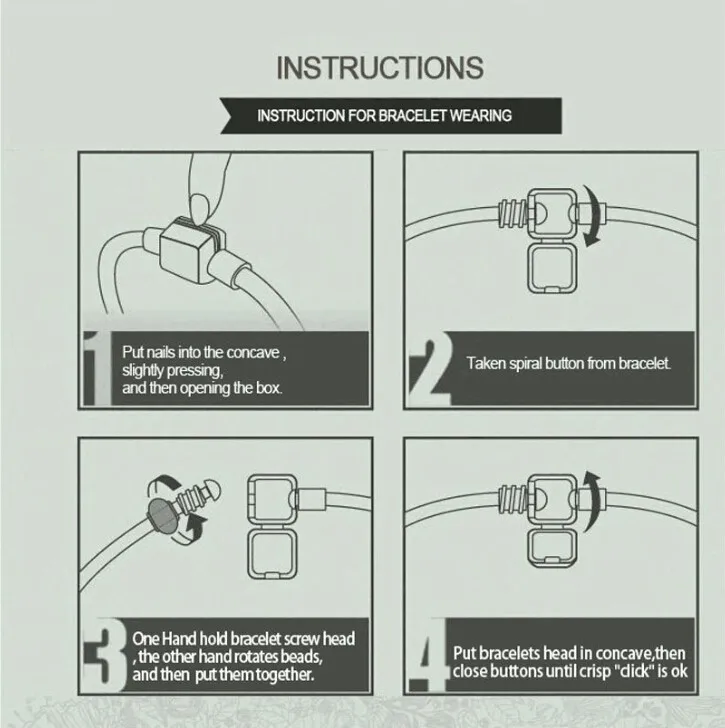 INSTRUCTIONS

INSTRUCTION FOR BRACELET WEARING

1 Put nails into the concave , slightly pressing, and then opening the box.

2 Taken spiral button from bracelet.

3 One Hand hold bracelet screw head , the other hand rotates beads, and then put them together.

4 Put bracelets head in concave,then close buttons until crisp "click" is ok