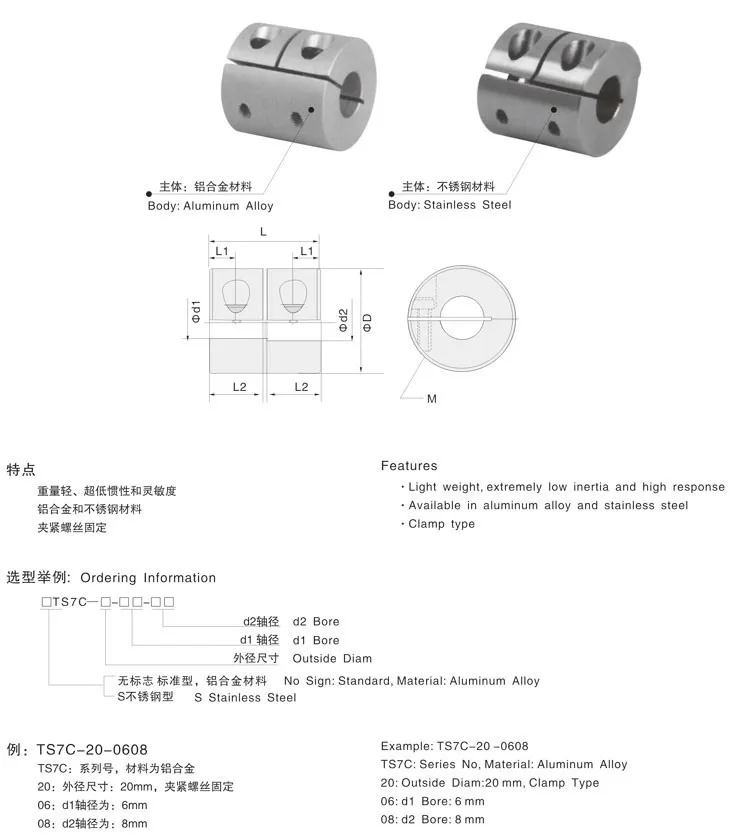 主体：铝合金材料
Body: Aluminum Alloy

主体：不锈钢材料
Body: Stainless Steel

L
L1
L1
Φd1
Φd2
ΦD
L2
L2
M

特点
重量轻、超低惯性和灵敏度
铝合金和不锈钢材料
夹紧螺丝固定

Features
· Light weight, extremely low inertia and high response
· Available in aluminum alloy and stainless steel
· Clamp type

选型举例: Ordering Information

□TS7C—□-□□-□□

d2轴径 d2 Bore
d1 轴径 d1 Bore
外径尺寸 Outside Diam
无标志 标准型，铝合金材料 No Sign: Standard, Material: Aluminum Alloy
S不锈钢型 S Stainless Steel

例：TS7C-20-0608
TS7C：系列号，材料为铝合金
20：外径尺寸：20mm，夹紧螺丝固定
06：d1轴径为：6mm
08：d2轴径为：8mm

Example: TS7C-20 -0608
TS7C: Series No, Material: Aluminum Alloy
20: Outside Diam:20 mm, Clamp Type
06: d1 Bore: 6 mm
08: d2 Bore: 8 mm