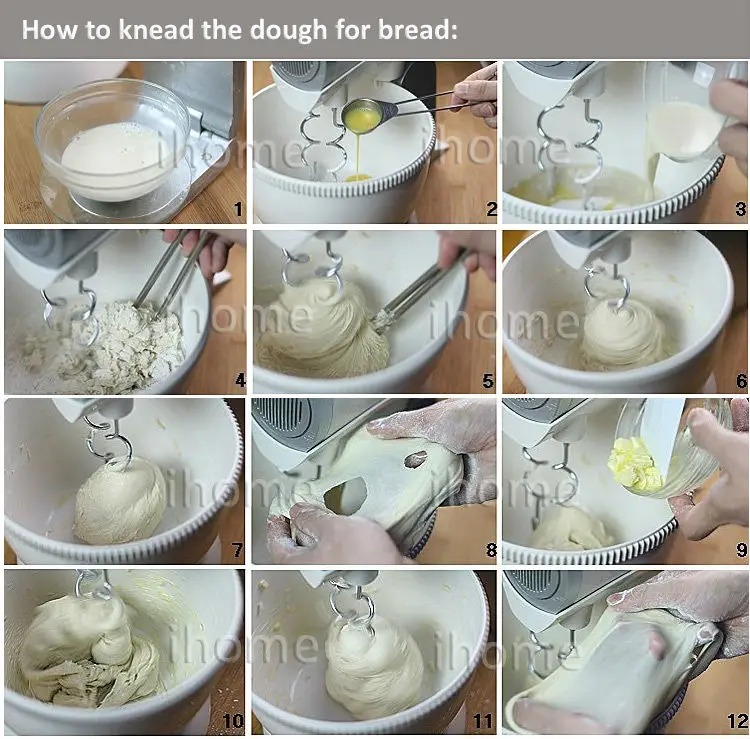 How to knead the dough for bread:

1

2

3

4

5

6

7

8

9

10

11

12

ihome