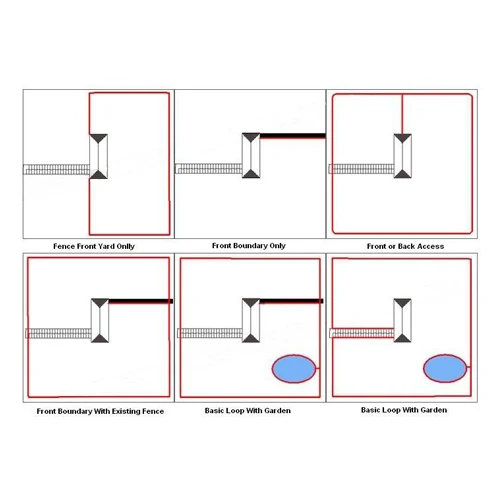 Fence Front Yard Only

Front Boundary Only

Front or Back Access

Front Boundary With Existing Fence

Basic Loop With Garden

Basic Loop With Garden