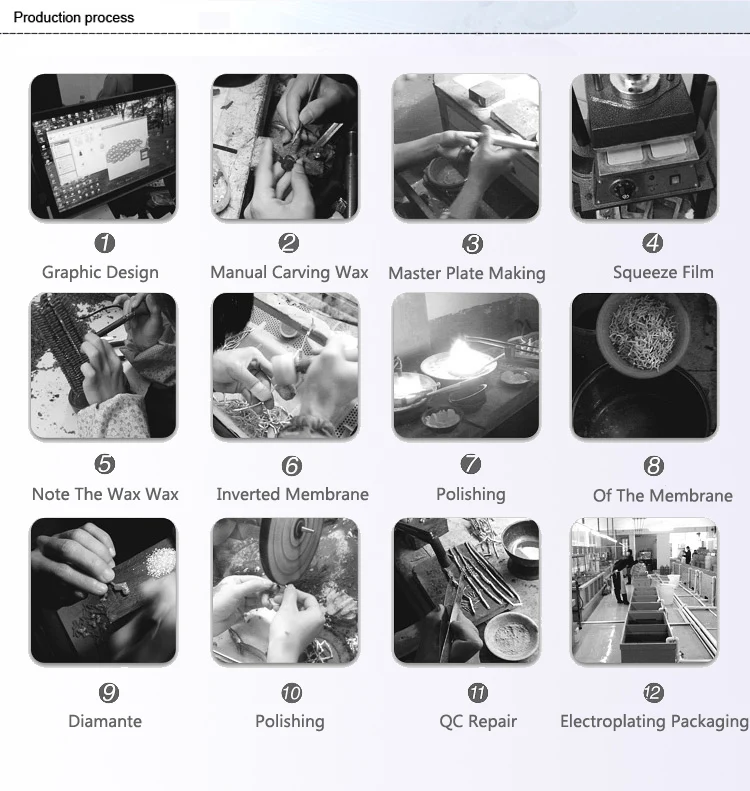 Production process

1
Graphic Design

2
Manual Carving Wax

3
Master Plate Making

4
Squeeze Film

5
Note The Wax Wax

6
Inverted Membrane

7
Polishing

8
Of The Membrane

9
Diamante

10
Polishing

11
QC Repair

12
Electroplating Packaging