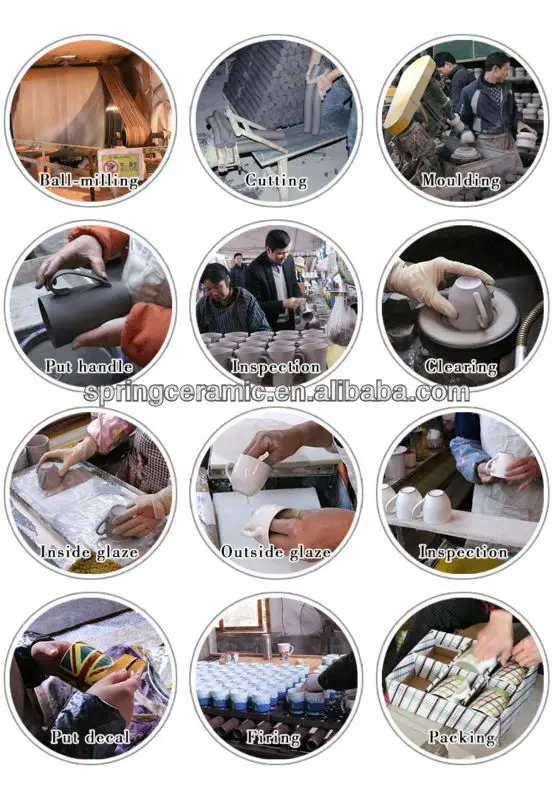 Ball-milling

Cutting

Moulding

Put handle

Inspection

Clearing

springceramic.en.alibaba.com

Inside glaze

Outside glaze

Inspection

Put decal

Firing

Packing