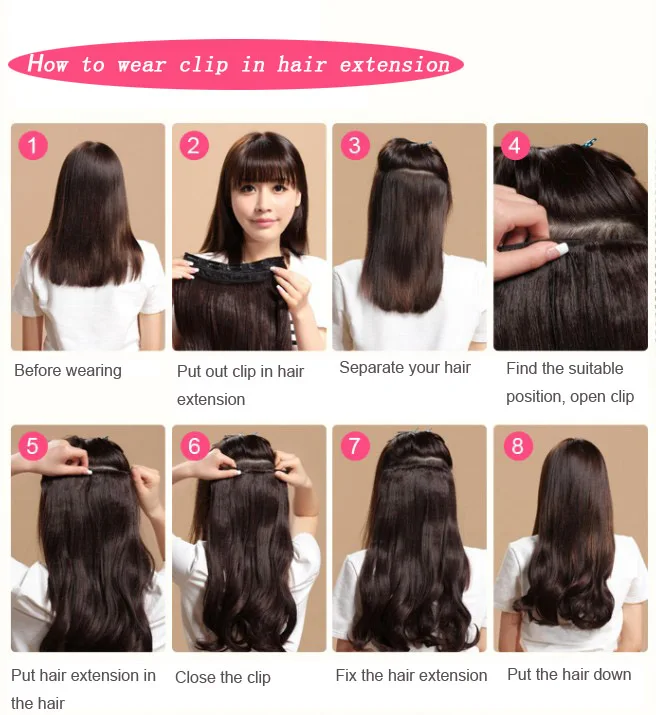 How to wear clip in hair extension

1
Before wearing

2
Put out clip in hair extension

3
Separate your hair

4
Find the suitable position, open clip

5
Put hair extension in the hair

6
Close the clip

7
Fix the hair extension

8
Put the hair down