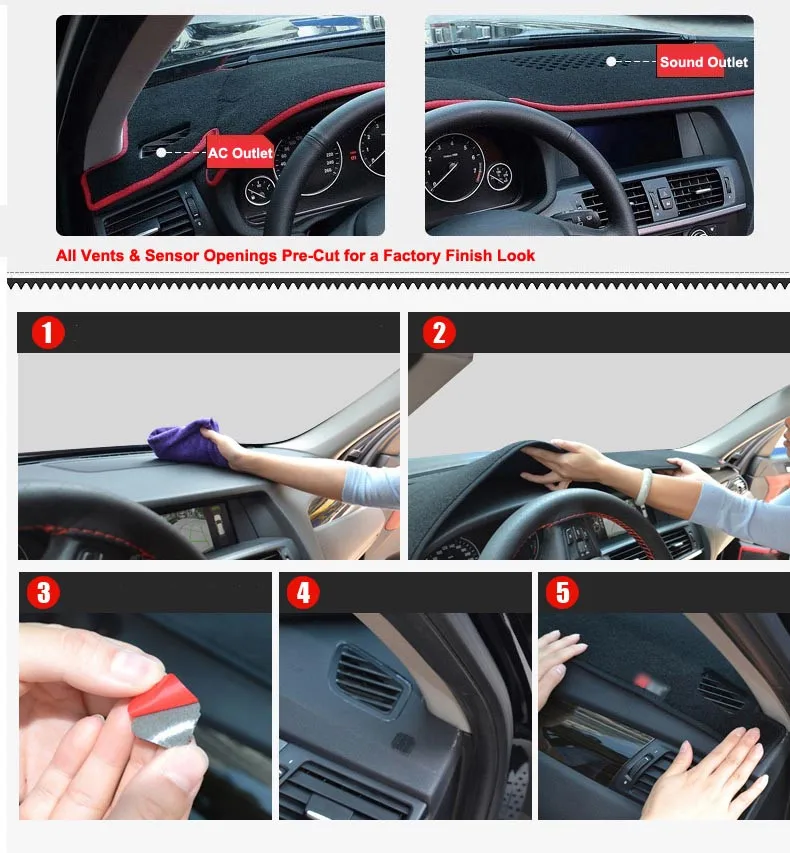 AC Outlet

Sound Outlet

All Vents & Sensor Openings Pre-Cut for a Factory Finish Look

1

2

3

4

5