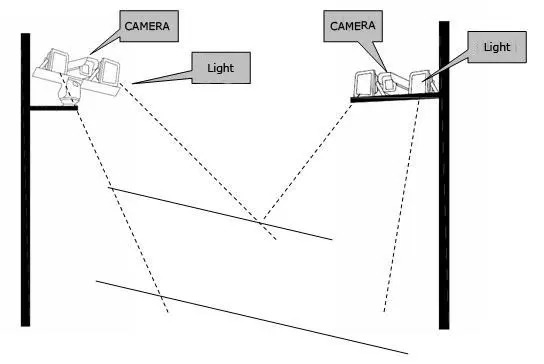 CAMERA

Light

CAMERA

Light