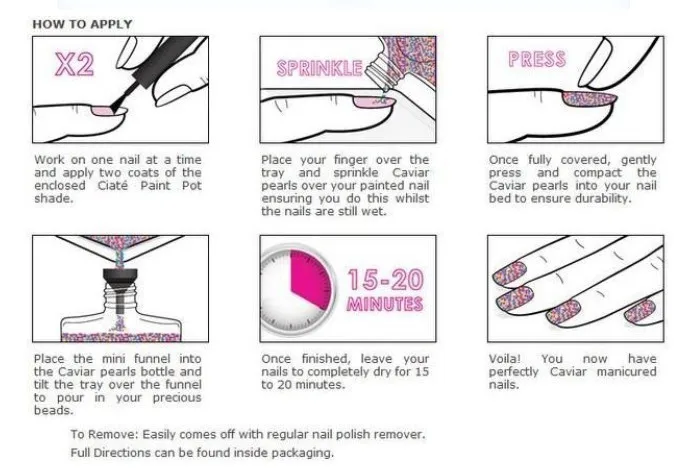 HOW TO APPLY

X2

Work on one nail at a time and apply two coats of the enclosed Ciaté Paint Pot shade.

SPRINKLE

Place your finger over the tray and sprinkle Caviar pearls over your painted nail ensuring you do this whilst the nails are still wet.

PRESS

Once fully covered, gently press and compact the Caviar pearls into your nail bed to ensure durability.

Place the mini funnel into the Caviar pearls bottle and tilt the tray over the funnel to pour in your precious beads.

15-20 MINUTES

Once finished, leave your nails to completely dry for 15 to 20 minutes.

Voila! You now have perfectly Caviar manicured nails.

To Remove: Easily comes off with regular nail polish remover.
Full Directions can be found inside packaging.