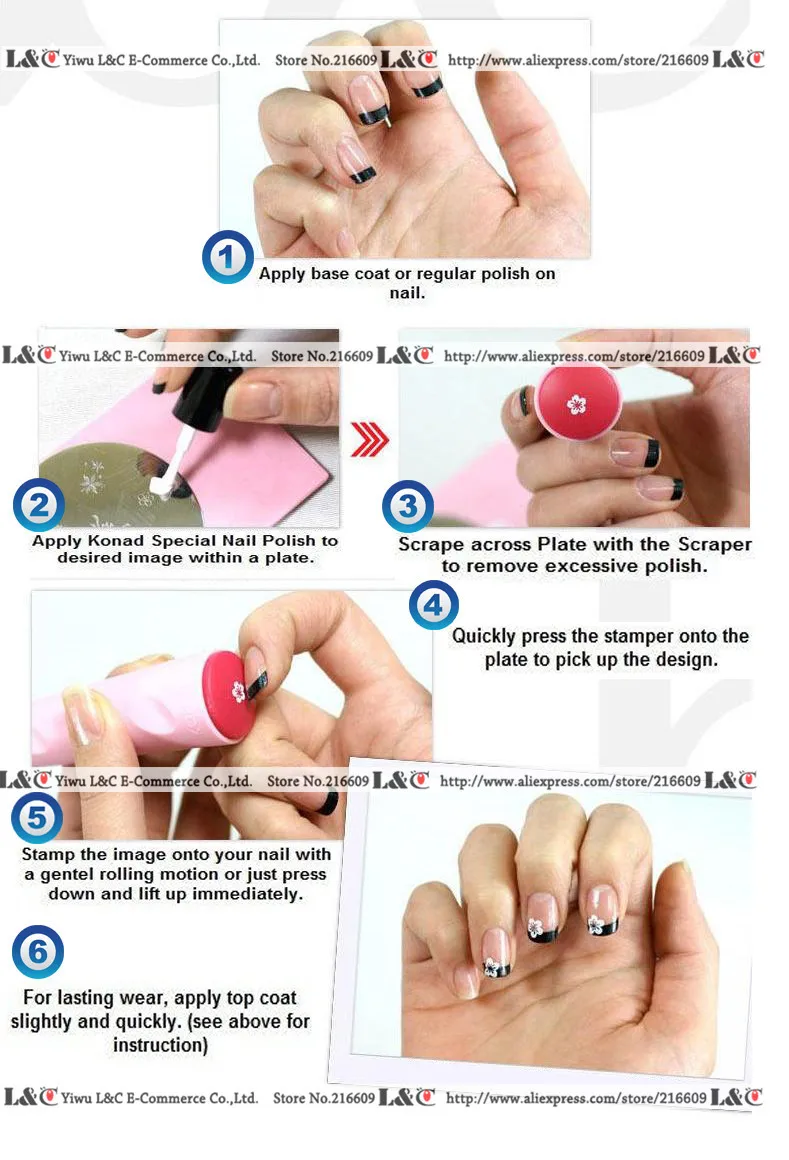 L&C Yiwu L&C E-Commerce Co.,Ltd. Store No.216609 L&C http://www.aliexpress.com/store/216609 L&C

1 Apply base coat or regular polish on nail.

L&C Yiwu L&C E-Commerce Co.,Ltd. Store No.216609 L&C http://www.aliexpress.com/store/216609 L&C

2 Apply Konad Special Nail Polish to desired image within a plate.

3 Scrape across Plate with the Scraper to remove excessive polish.

4 Quickly press the stamper onto the plate to pick up the design.

L&C Yiwu L&C E-Commerce Co.,Ltd. Store No.216609 L&C http://www.aliexpress.com/store/216609 L&C

5 Stamp the image onto your nail with a gentel rolling motion or just press down and lift up immediately.

6 For lasting wear, apply top coat slightly and quickly. (see above for instruction)

L&C Yiwu L&C E-Commerce Co.,Ltd. Store No.216609 L&C http://www.aliexpress.com/store/216609 L&C