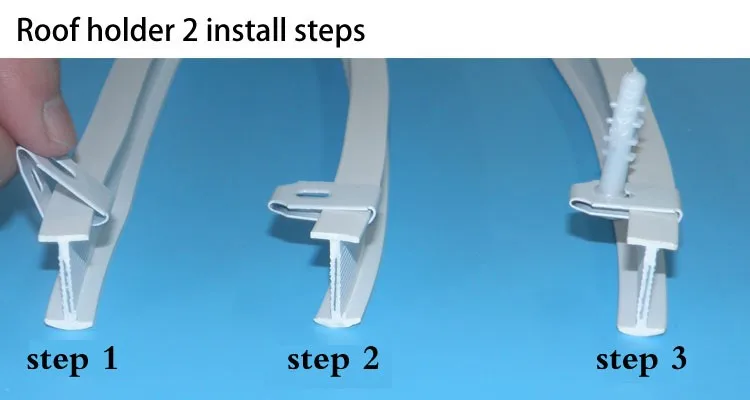 Roof holder 2 install steps

step 1

step 2

step 3