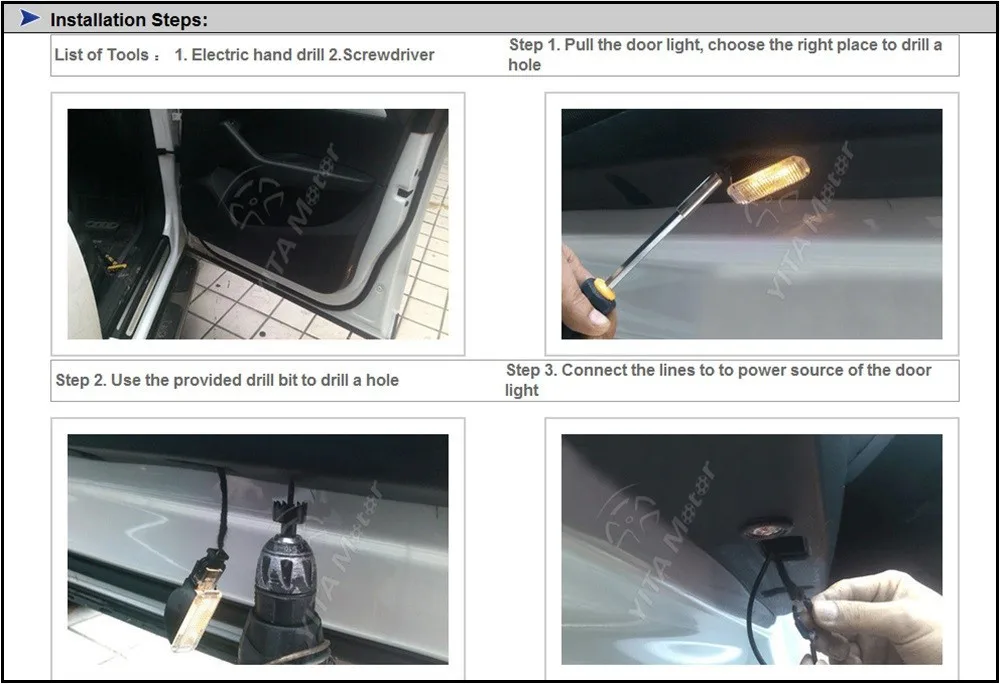 Installation Steps:

List of Tools : 1. Electric hand drill 2.Screwdriver

Step 1. Pull the door light, choose the right place to drill a hole

Step 2. Use the provided drill bit to drill a hole

Step 3. Connect the lines to to power source of the door light

YITA Motor