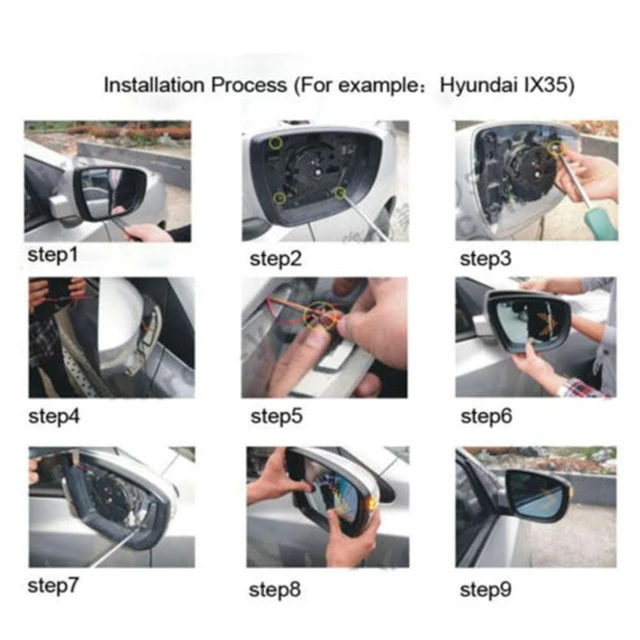 Installation Process (For example：Hyundai IX35)

step1

step2

step3

step4

step5

step6

step7

step8

step9