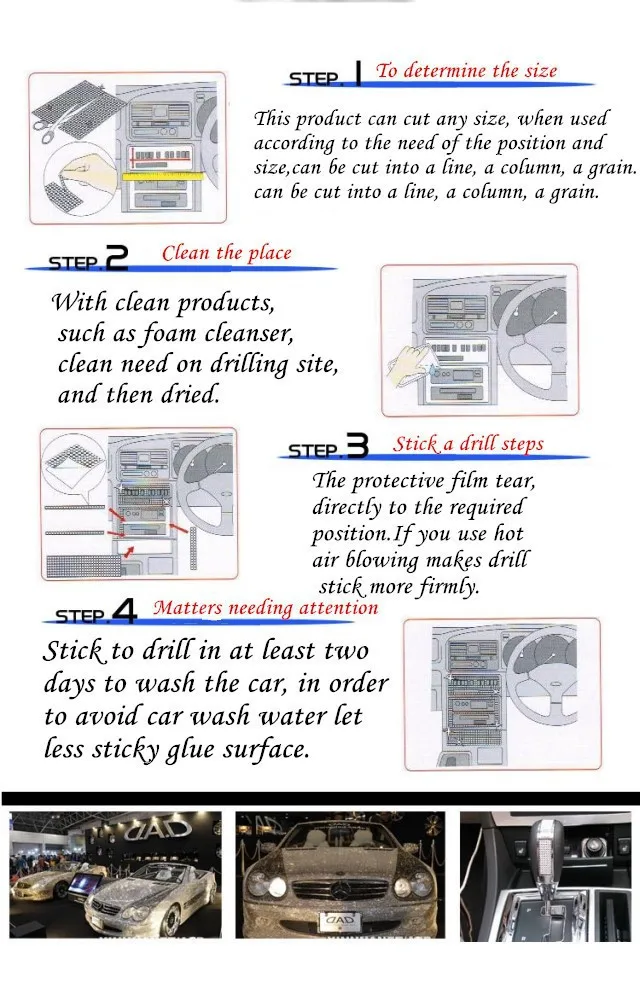 STEP.1 To determine the size

This product can cut any size, when used according to the need of the position and size,can be cut into a line, a column, a grain. can be cut into a line, a column, a grain.

STEP.2 Clean the place

With clean products, such as foam cleanser, clean need on drilling site, and then dried.

STEP.3 Stick a drill steps

The protective film tear, directly to the required position.If you use hot air blowing makes drill stick more firmly.

STEP.4 Matters needing attention

Stick to drill in at least two days to wash the car, in order to avoid car wash water let less sticky glue surface.

DAD

DAD