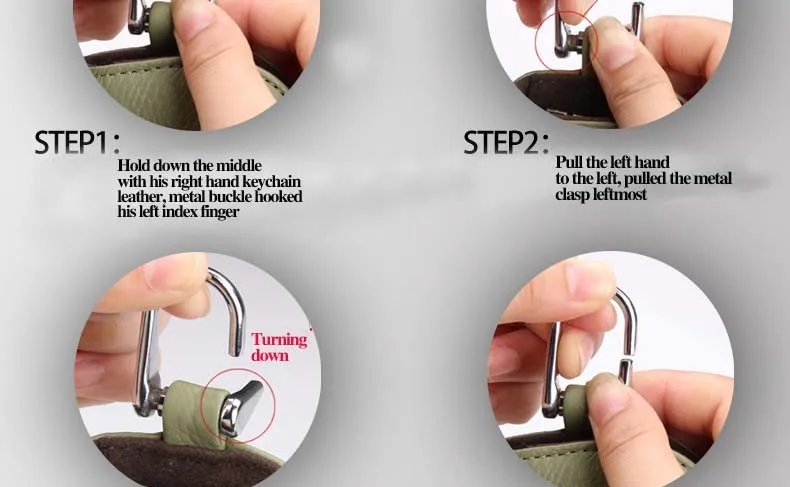 STEP1:
Hold down the middle with his right hand keychain leather, metal buckle hooked his left index finger

STEP2:
Pull the left hand to the left, pulled the metal clasp leftmost

Turning down