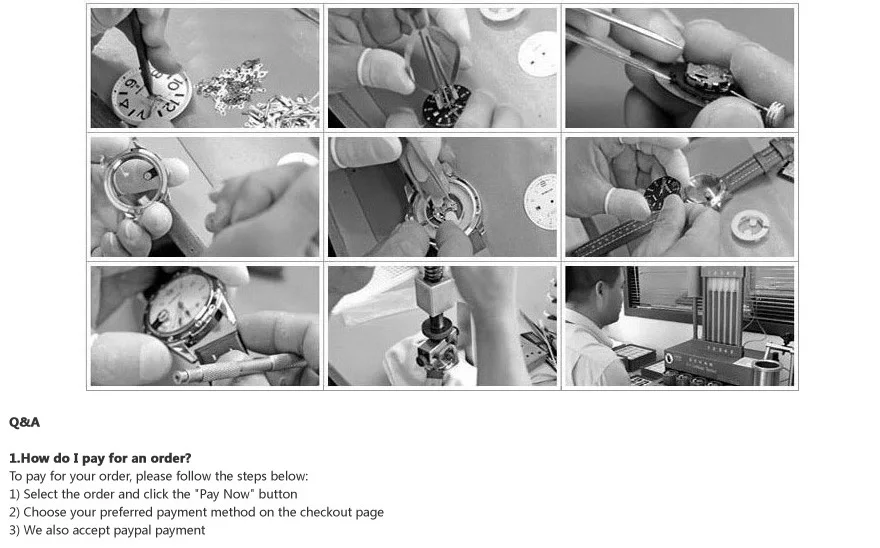 Q&A

1.How do I pay for an order?
To pay for your order, please follow the steps below:
1) Select the order and click the "Pay Now" button
2) Choose your preferred payment method on the checkout page
3) We also accept paypal payment