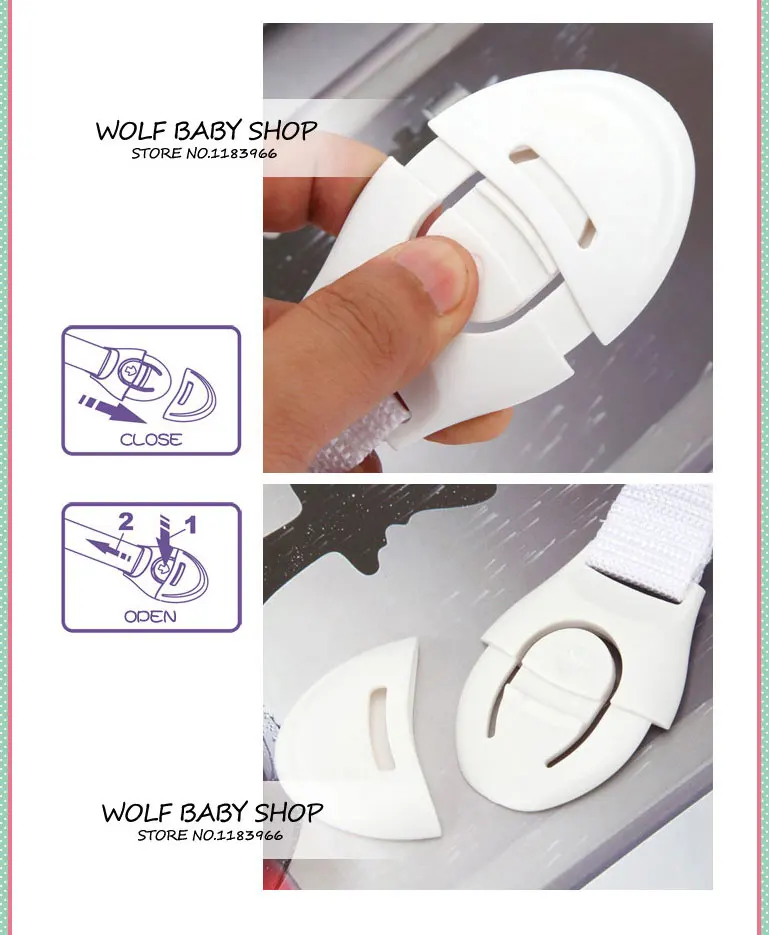 WOLF BABY SHOP
STORE NO.1183966

CLOSE

2
1
OPEN

WOLF BABY SHOP
STORE NO.1183966