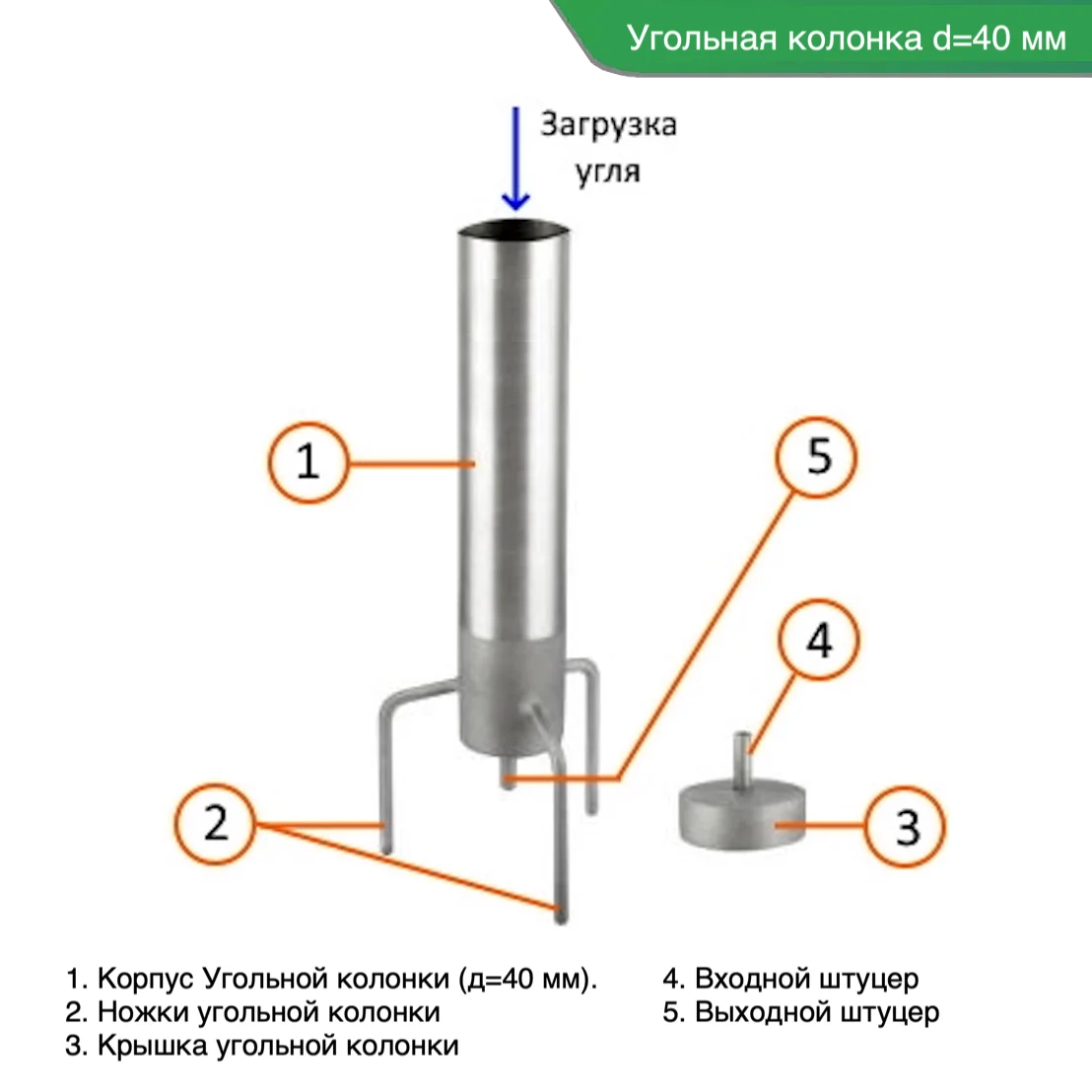 Угольная колонка d=40 мм

Загрузка угля

1

5

4

2

3

1. Корпус Угольной колонки (д=40 мм).
2. Ножки угольной колонки
3. Крышка угольной колонки

4. Входной штуцер
5. Выходной штуцер