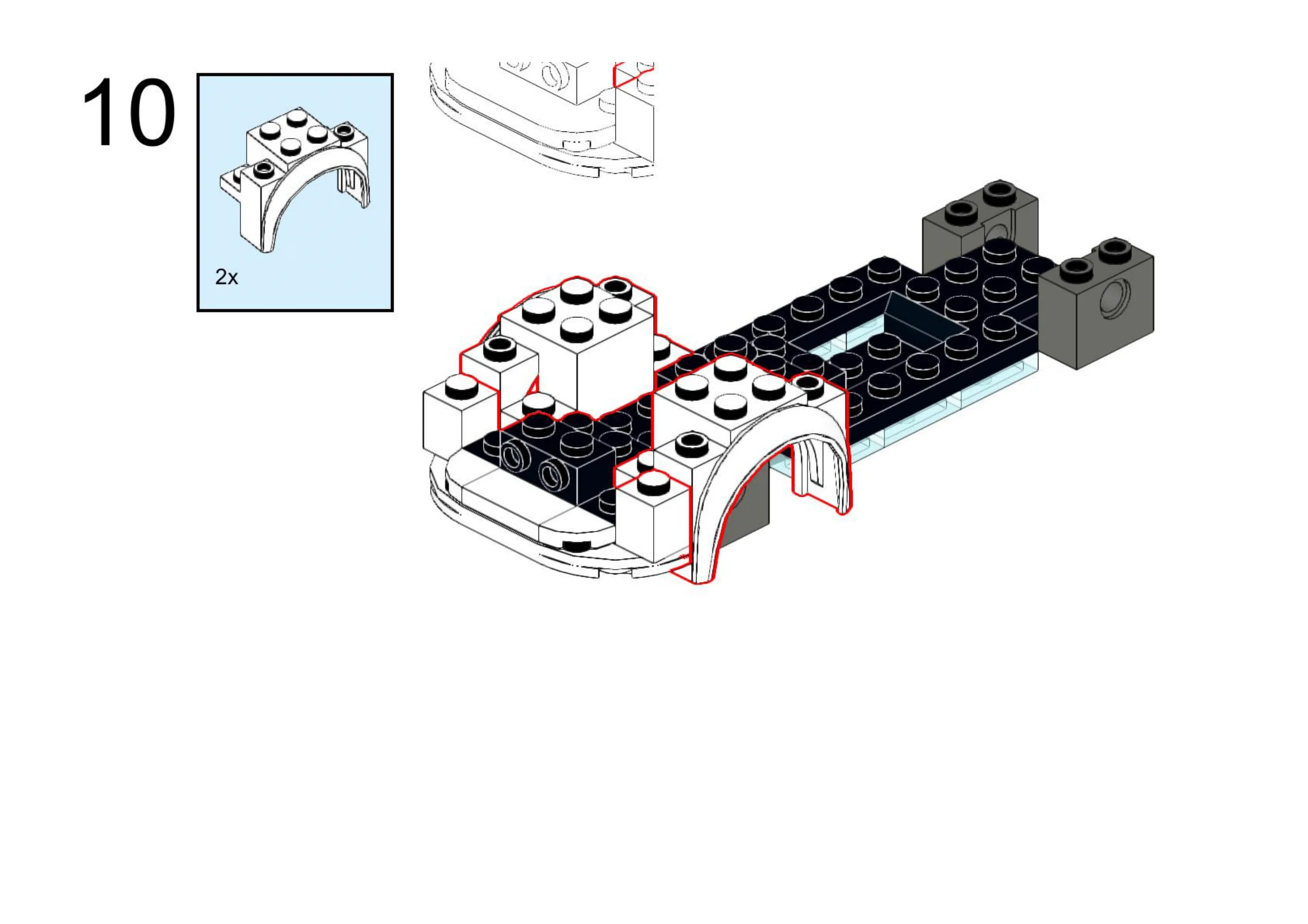 10

2x