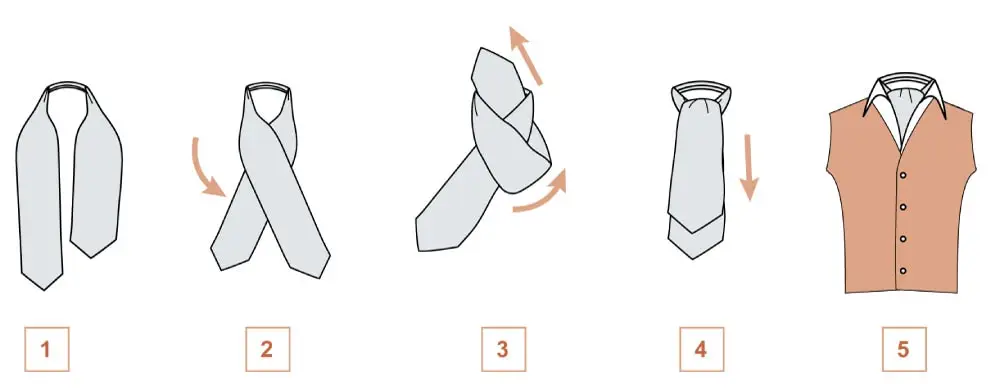 1

2

3

4

5