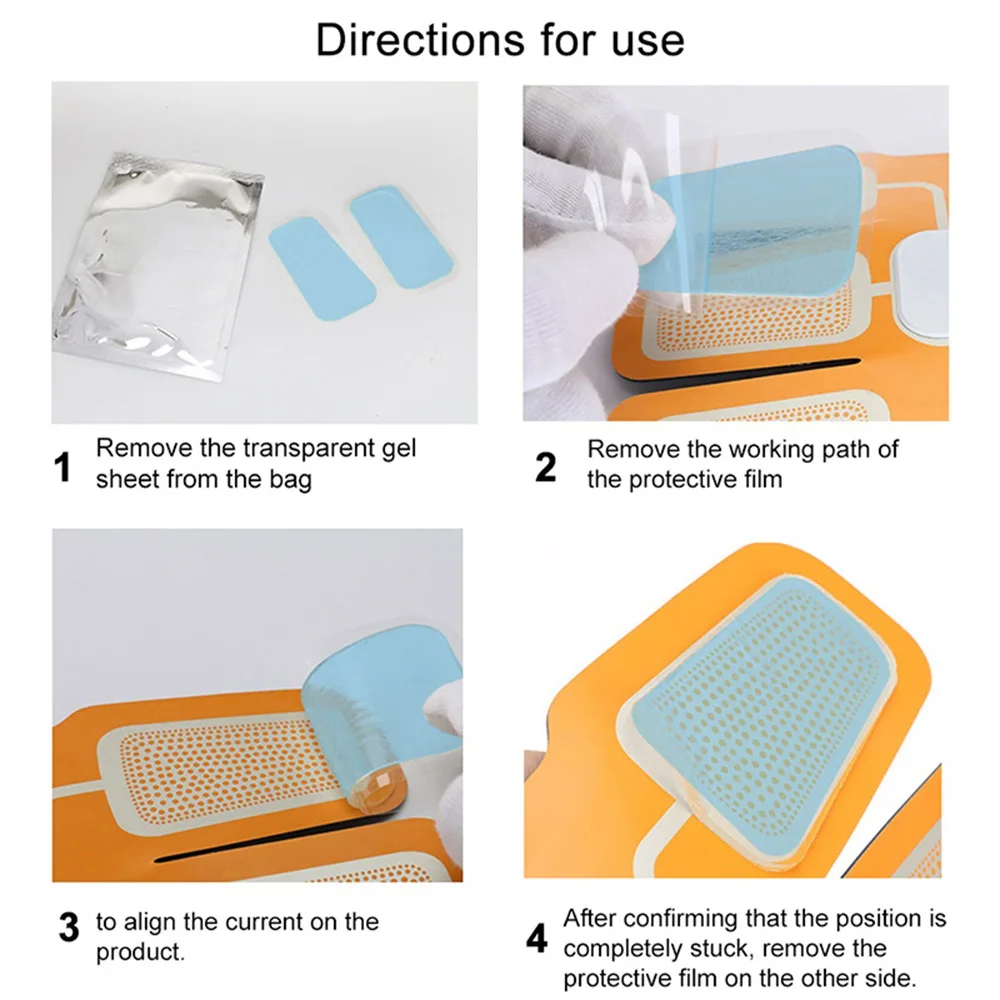 Directions for use

1 Remove the transparent gel sheet from the bag

2 Remove the working path of the protective film

3 to align the current on the product.

4 After confirming that the position is completely stuck, remove the protective film on the other side.