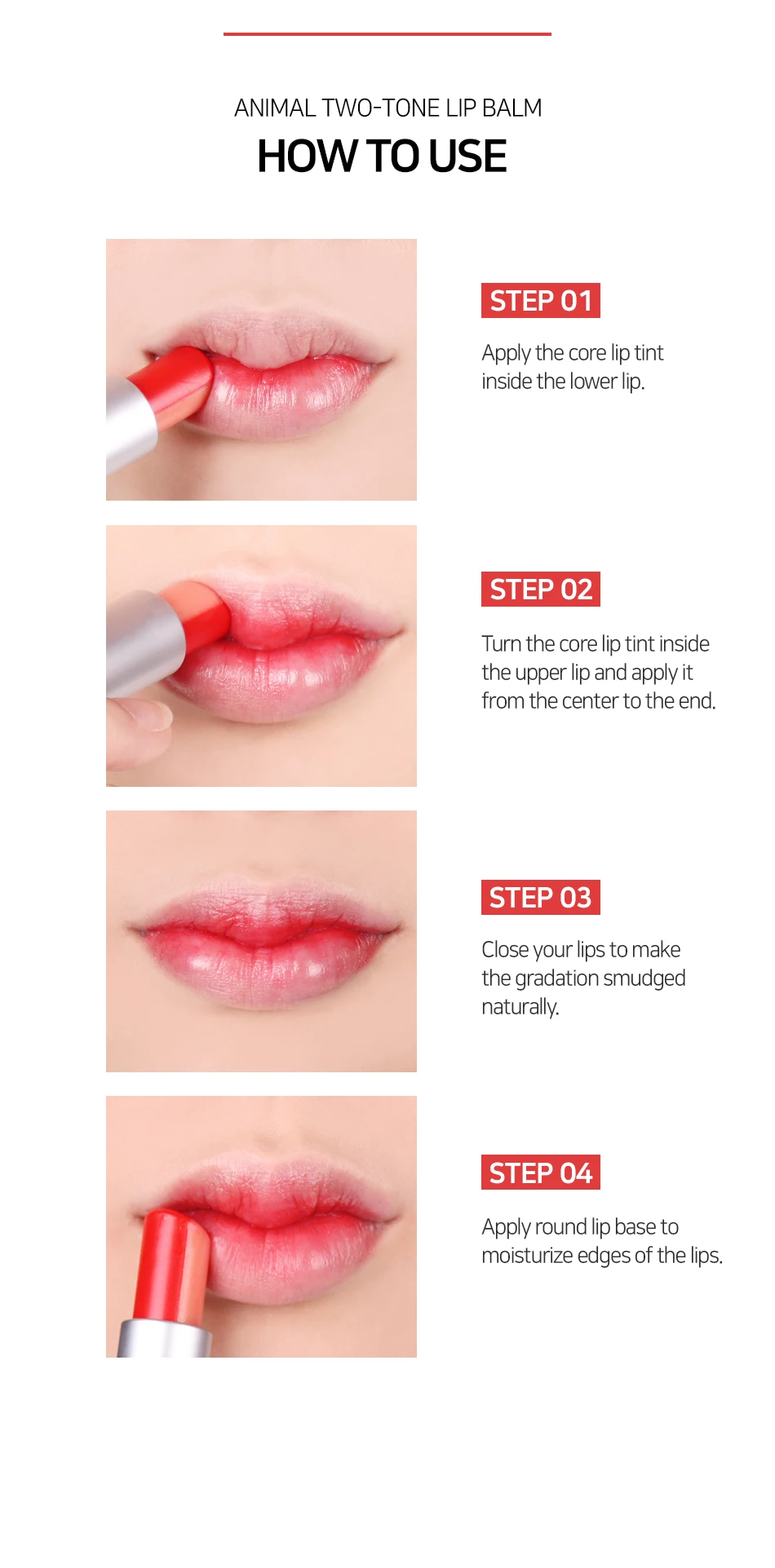 ANIMAL TWO-TONE LIP BALM
HOW TO USE

STEP 01
Apply the core lip tint inside the lower lip.

STEP 02
Turn the core lip tint inside the upper lip and apply it from the center to the end.

STEP 03
Close your lips to make the gradation smudged naturally.

STEP 04
Apply round lip base to moisturize edges of the lips.