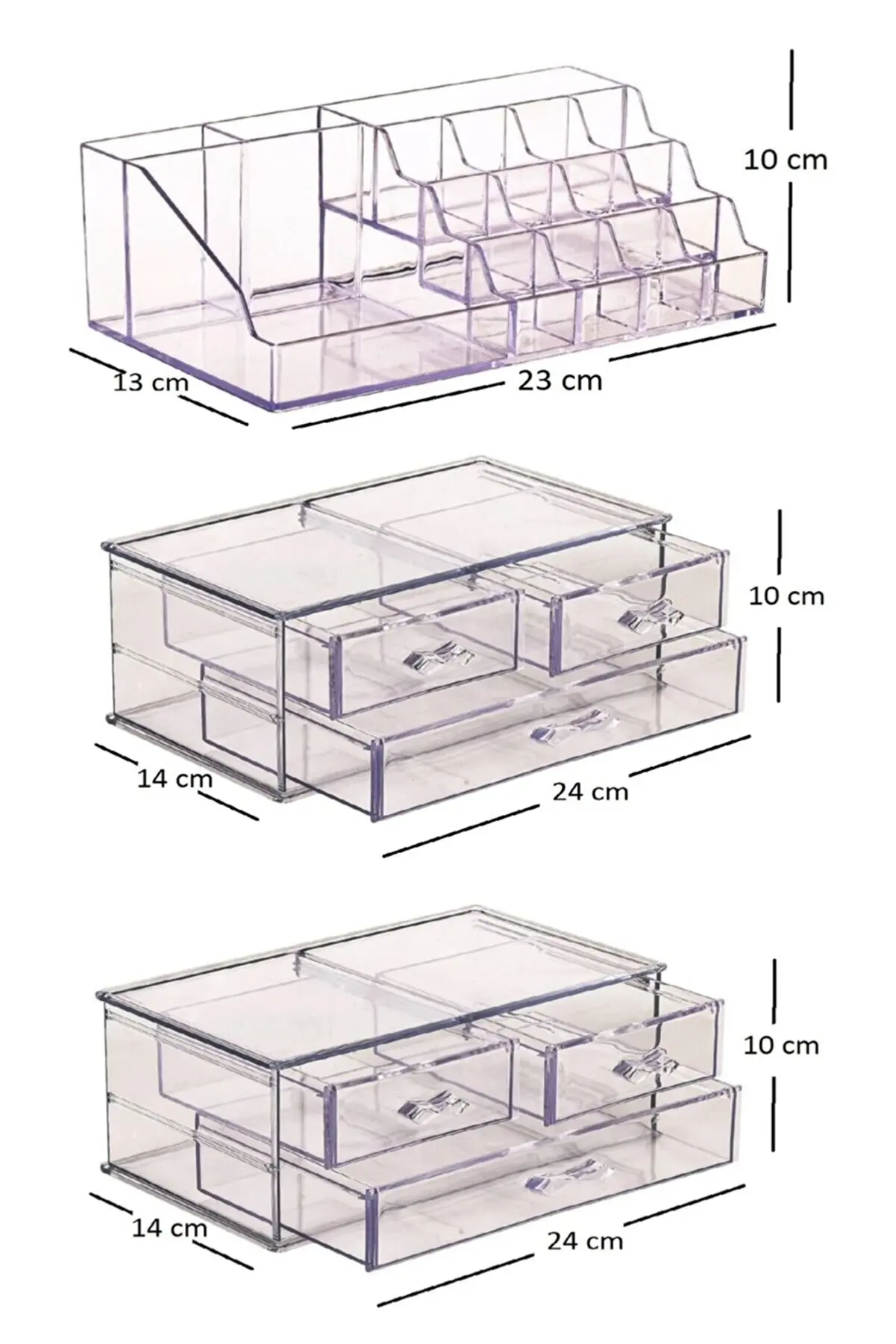 10 cm
13 cm
23 cm

10 cm
14 cm
24 cm

10 cm
14 cm
24 cm