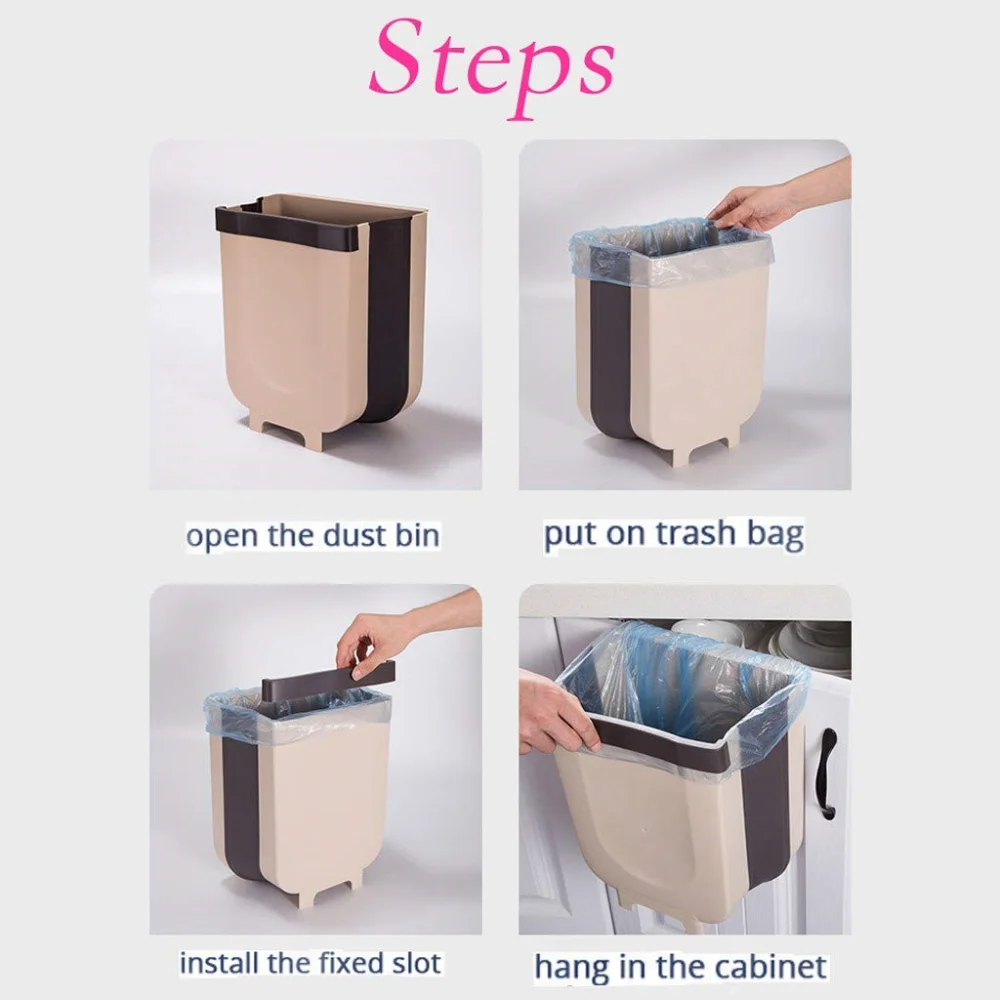 Steps

open the dust bin

put on trash bag

install the fixed slot

hang in the cabinet