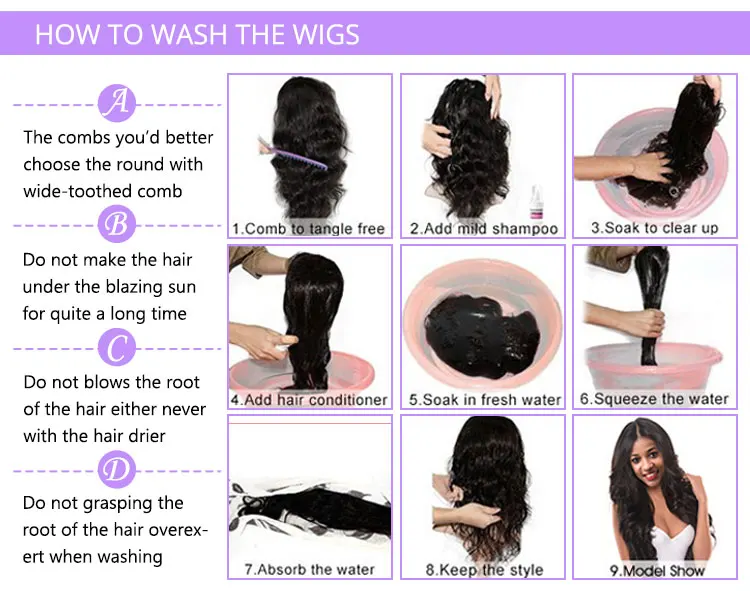 HOW TO WASH THE WIGS

A
The combs you'd better choose the round with wide-toothed comb

B
Do not make the hair under the blazing sun for quite a long time

C
Do not blows the root of the hair either never with the hair drier

D
Do not grasping the root of the hair overexert when washing

1.Comb to tangle free
2.Add mild shampoo
3.Soak to clear up
4.Add hair conditioner
5.Soak in fresh water
6.Squeeze the water
7.Absorb the water
8.Keep the style
9.Model Show