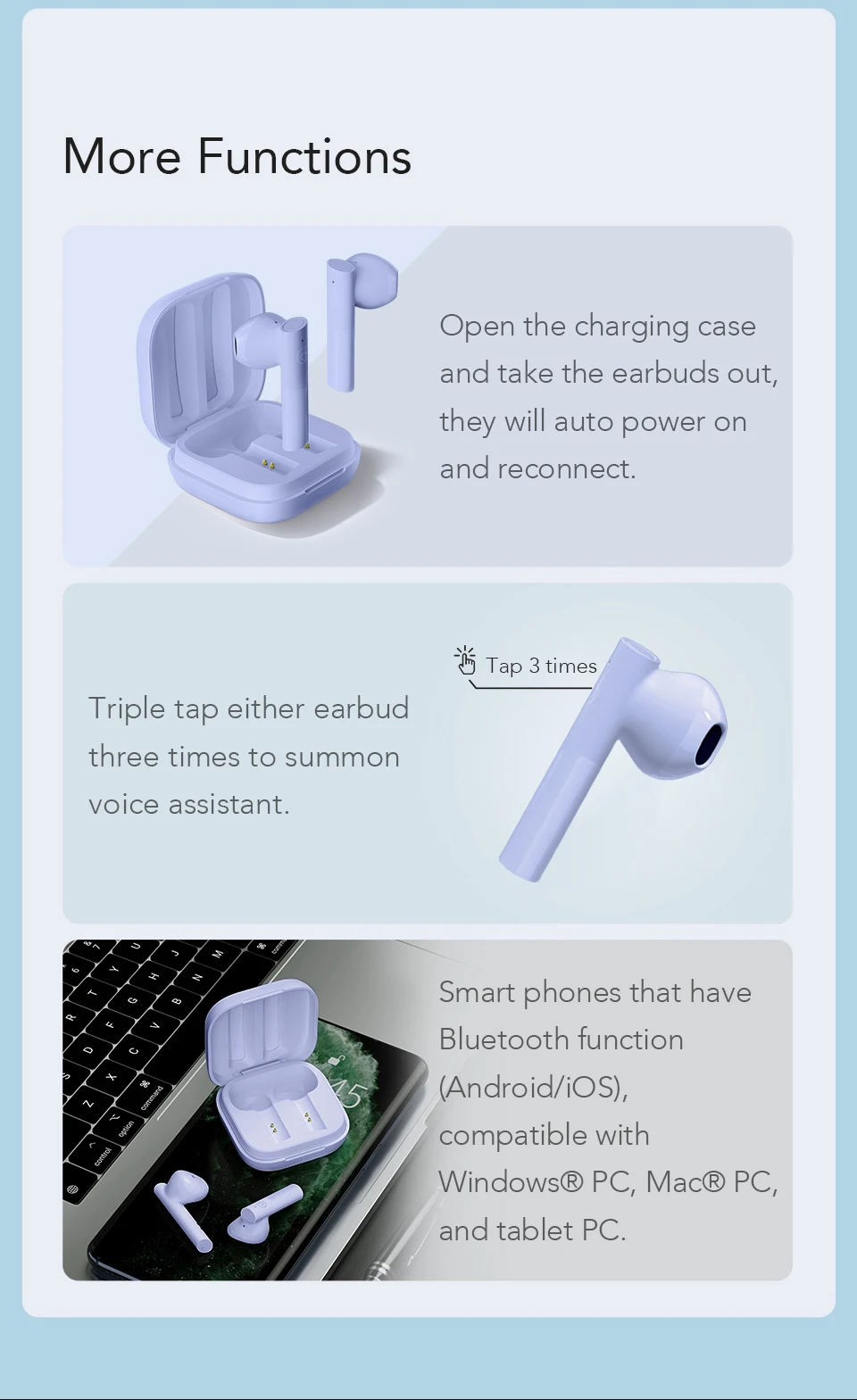 More Functions

Open the charging case and take the earbuds out, they will auto power on and reconnect.

Tap 3 times

Triple tap either earbud three times to summon voice assistant.

Smart phones that have Bluetooth function (Android/iOS), compatible with Windows® PC, Mac® PC, and tablet PC.