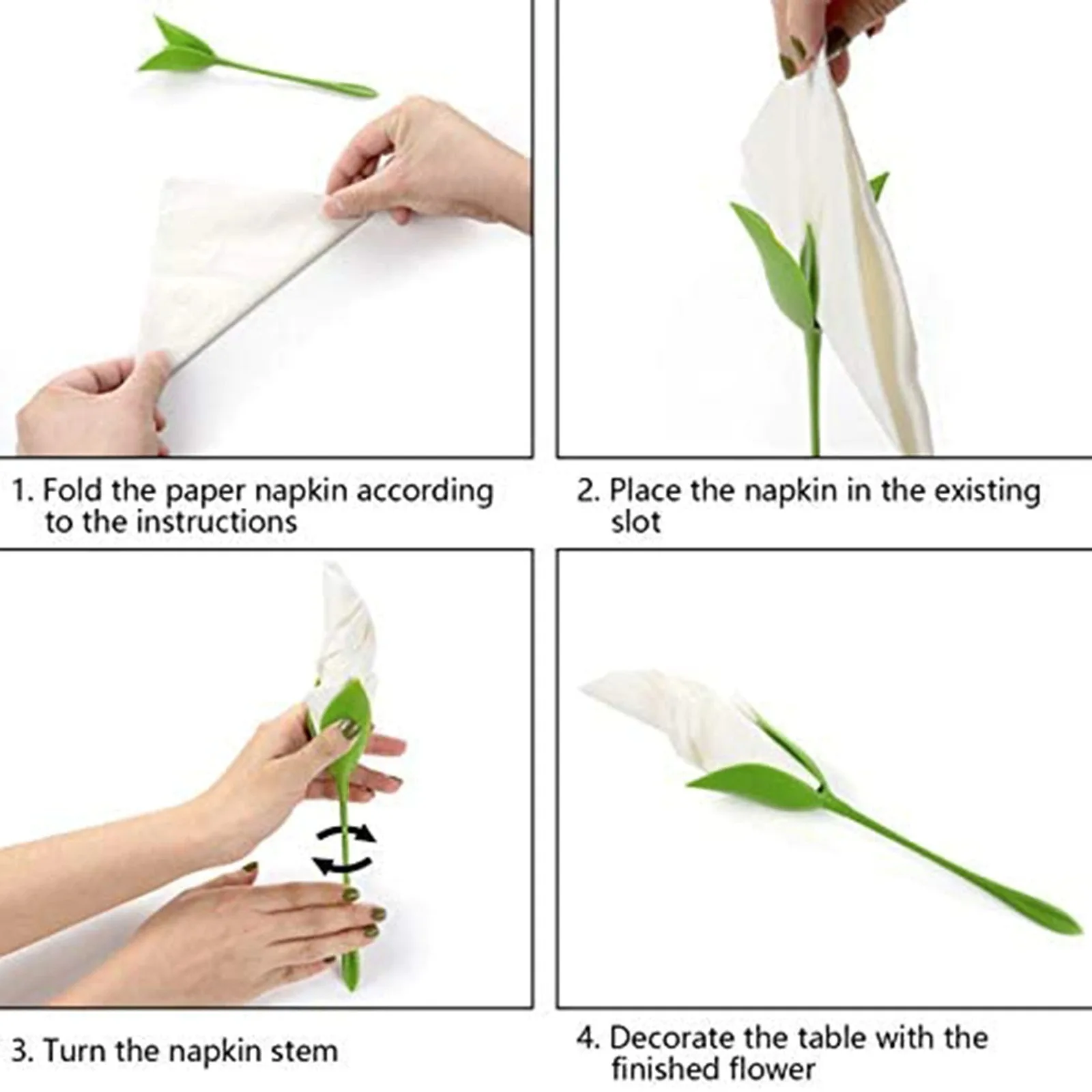 1. Fold the paper napkin according to the instructions

2. Place the napkin in the existing slot

3. Turn the napkin stem

4. Decorate the table with the finished flower