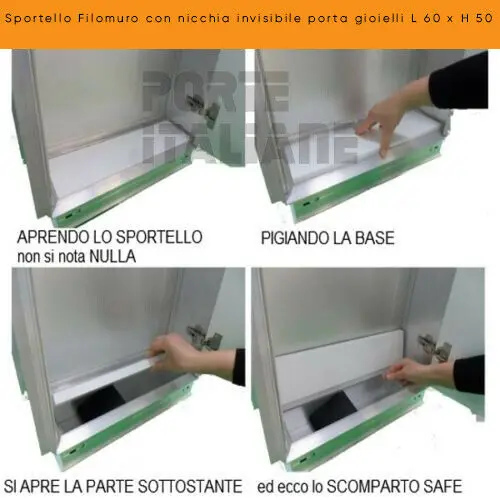 Sportello Filomuro con nicchia invisibile porta gioielli L 60 x H 50

PORTE ITALIANE

APRENDO LO SPORTELLO non si nota NULLA

PIGIANDO LA BASE

SI APRE LA PARTE SOTTOSTANTE

ed ecco lo SCOMPARTO SAFE