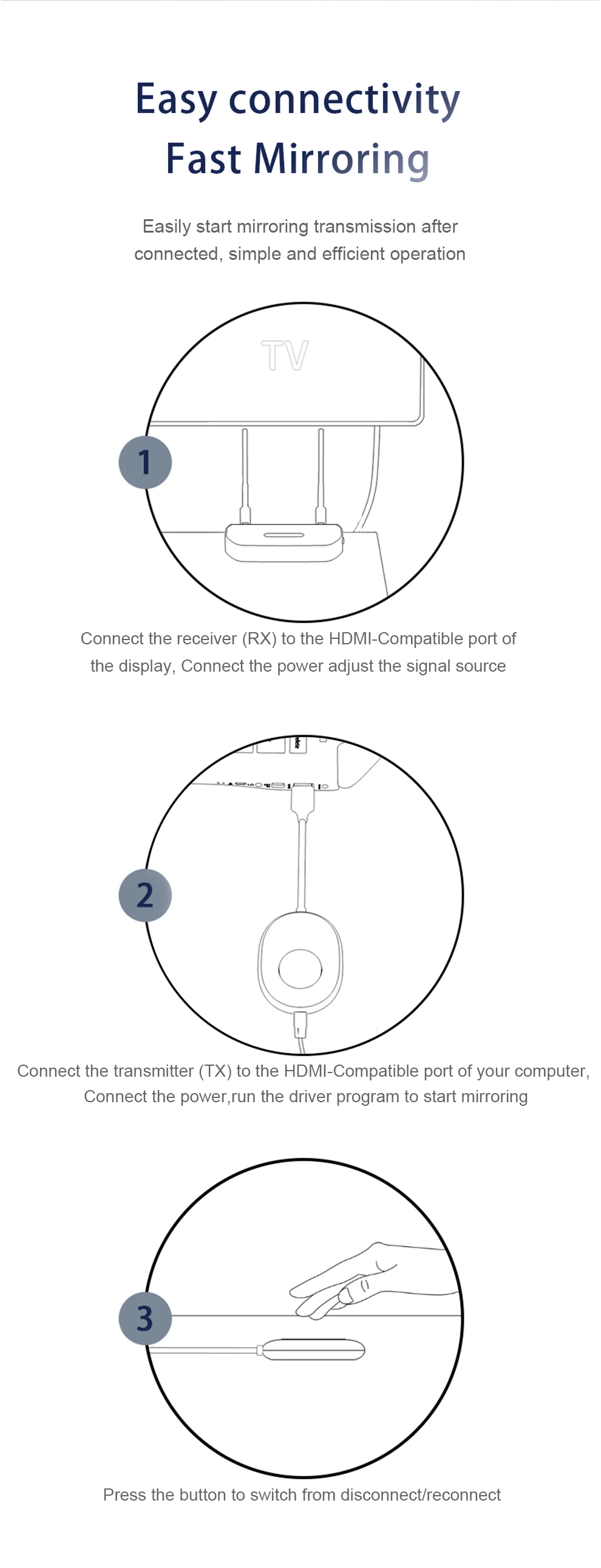 Easy connectivity
Fast Mirroring

Easily start mirroring transmission after connected, simple and efficient operation

TV

1

Connect the receiver (RX) to the HDMI-Compatible port of the display, Connect the power adjust the signal source

2

Connect the transmitter (TX) to the HDMI-Compatible port of your computer, Connect the power,run the driver program to start mirroring

3

Press the button to switch from disconnect/reconnect