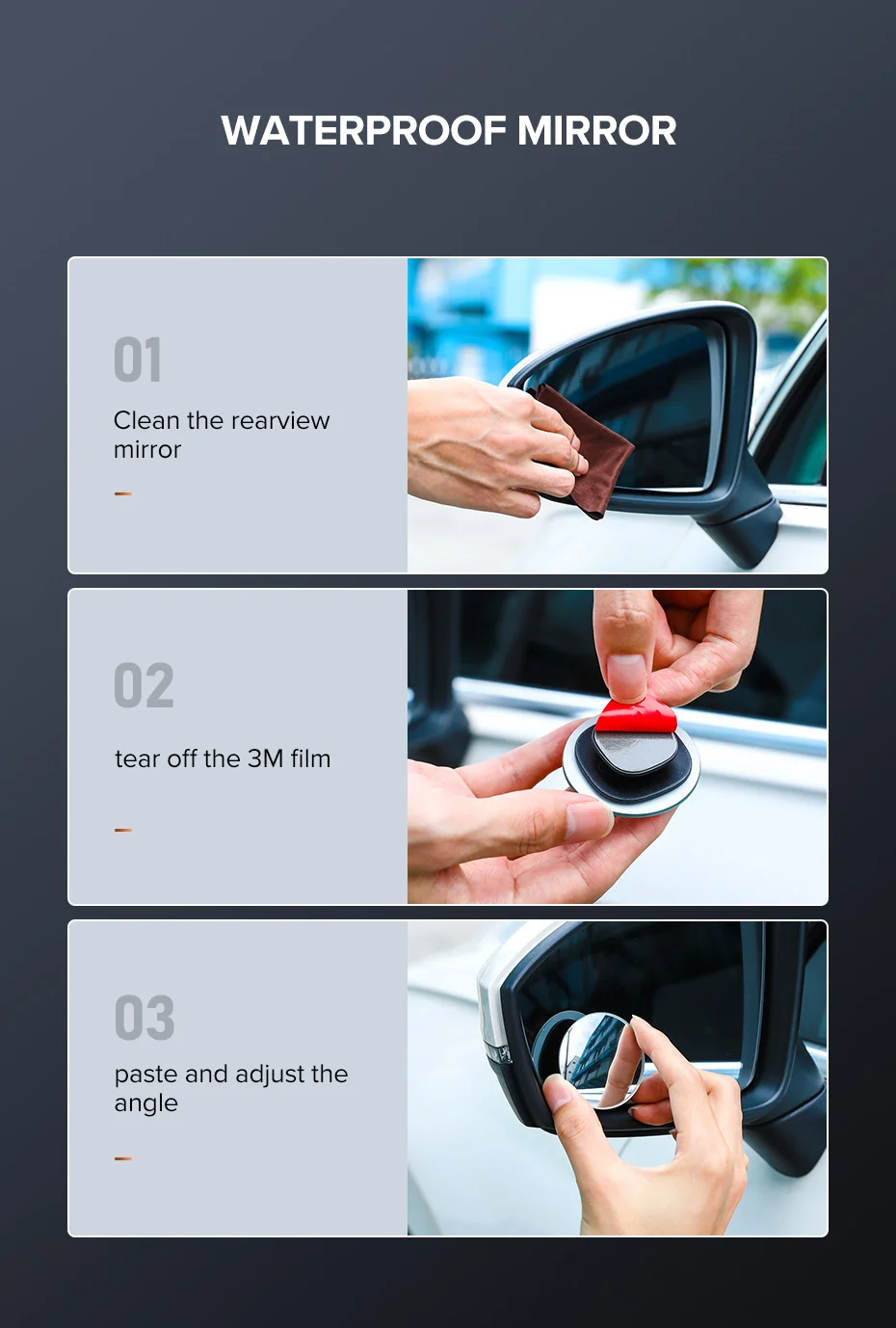 WATERPROOF MIRROR

01

Clean the rearview mirror

02

tear off the 3M film

03

paste and adjust the angle