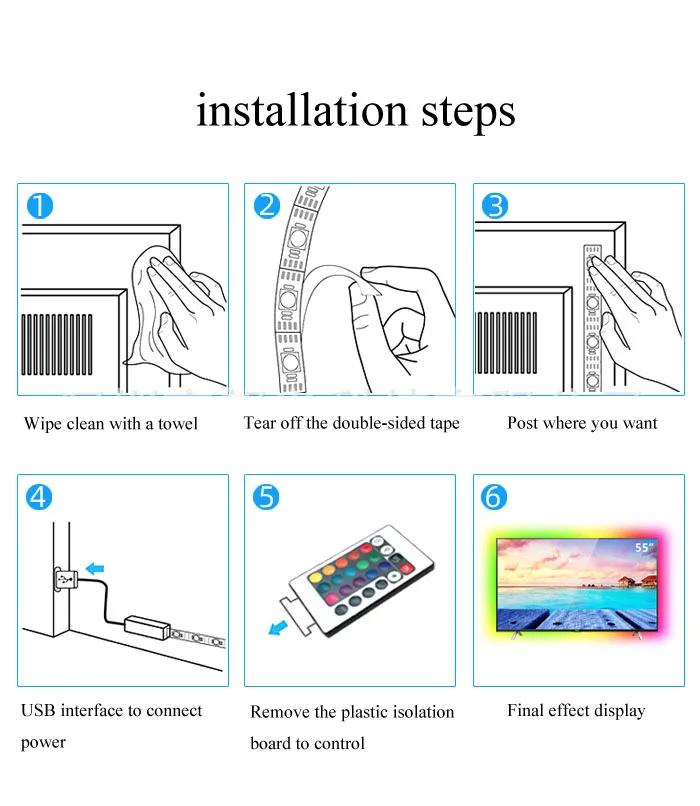 installation steps

1

Wipe clean with a towel

2

Tear off the double-sided tape

3

Post where you want

4

USB interface to connect power

5

Remove the plastic isolation board to control

6

55"

Final effect display