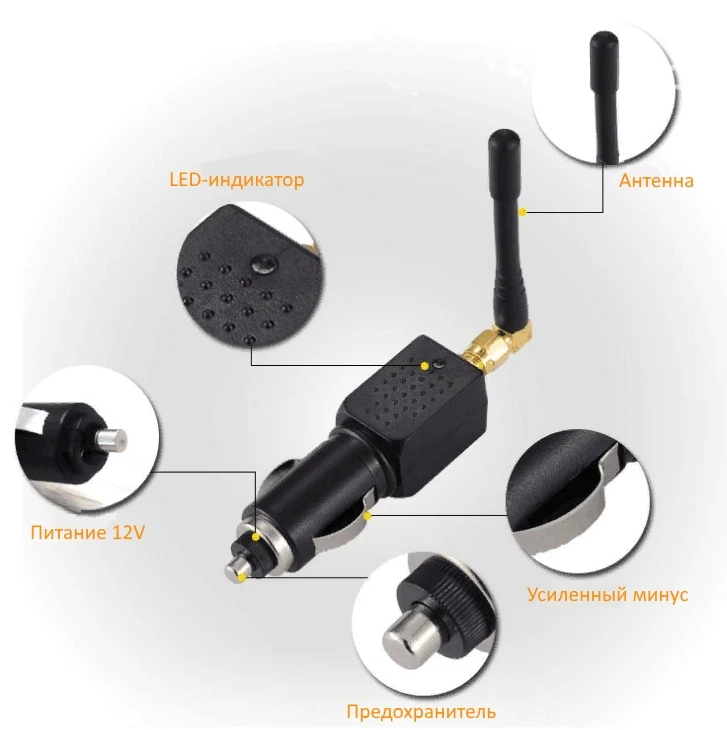 LED-индикатор

Антенна

Питание 12V

Усиленный минус

Предохранитель