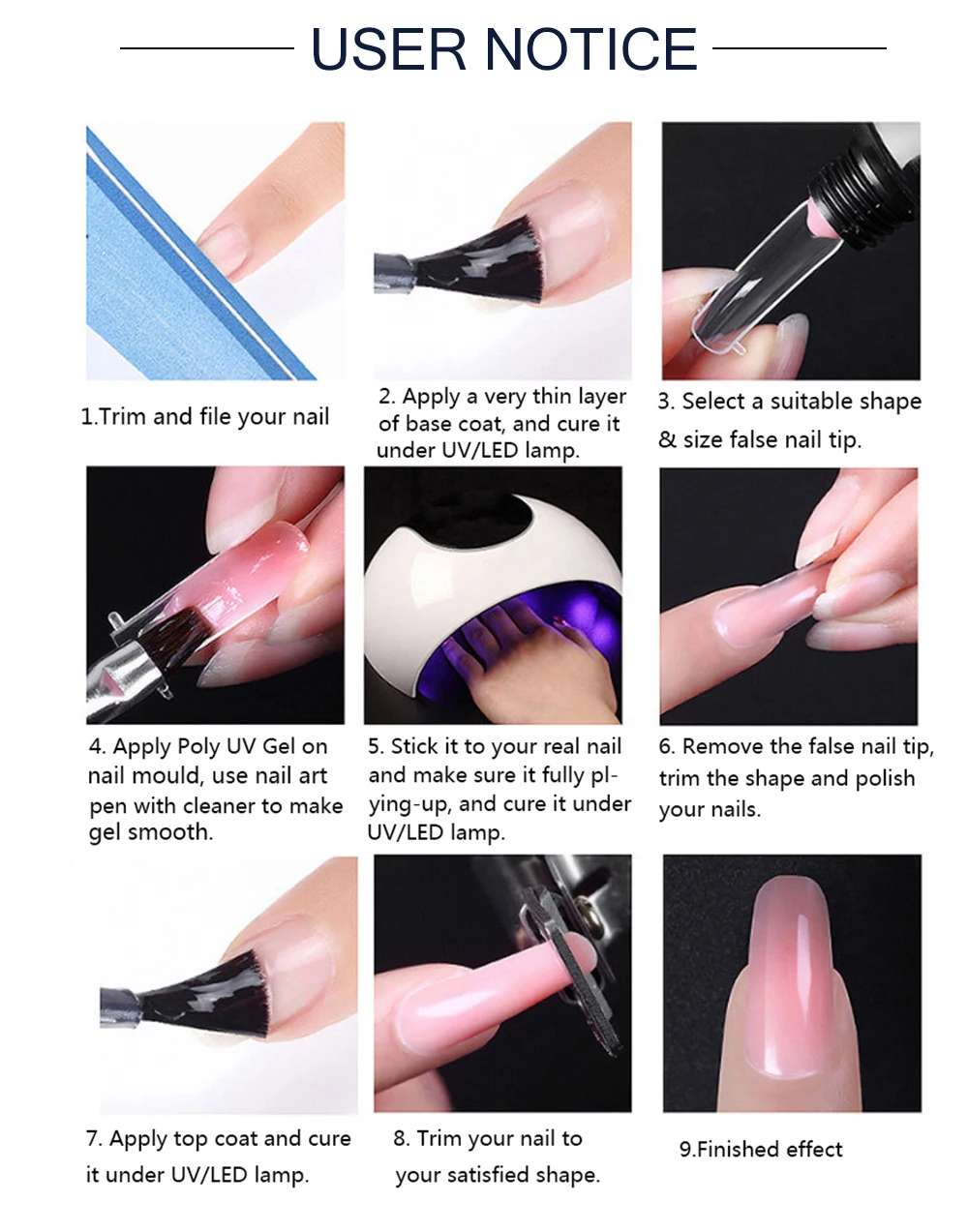 USER NOTICE

1.Trim and file your nail

2. Apply a very thin layer of base coat, and cure it under UV/LED lamp.

3. Select a suitable shape & size false nail tip.

4. Apply Poly UV Gel on nail mould, use nail art pen with cleaner to make gel smooth.

5. Stick it to your real nail and make sure it fully plying-up, and cure it under UV/LED lamp.

6. Remove the false nail tip, trim the shape and polish your nails.

7. Apply top coat and cure it under UV/LED lamp.

8. Trim your nail to your satisfied shape.

9.Finished effect