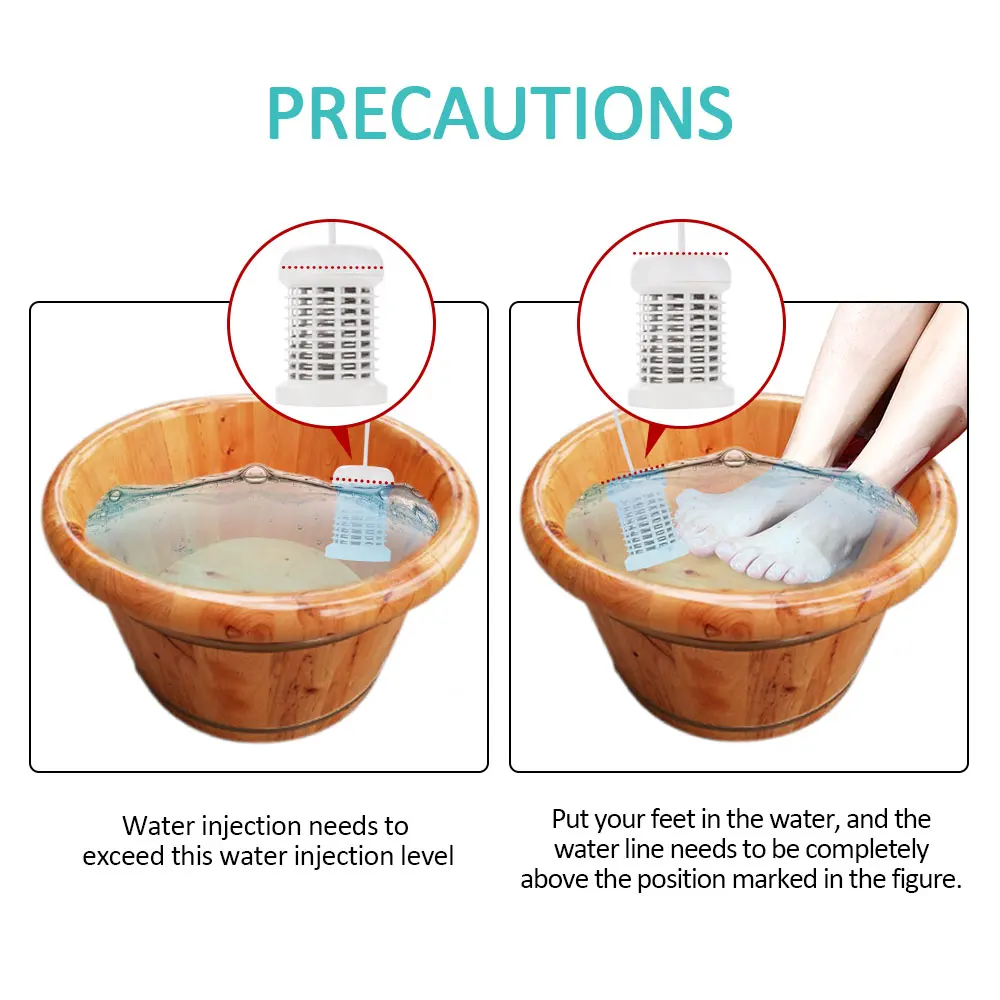 PRECAUTIONS

Water injection needs to exceed this water injection level

Put your feet in the water, and the water line needs to be completely above the position marked in the figure.