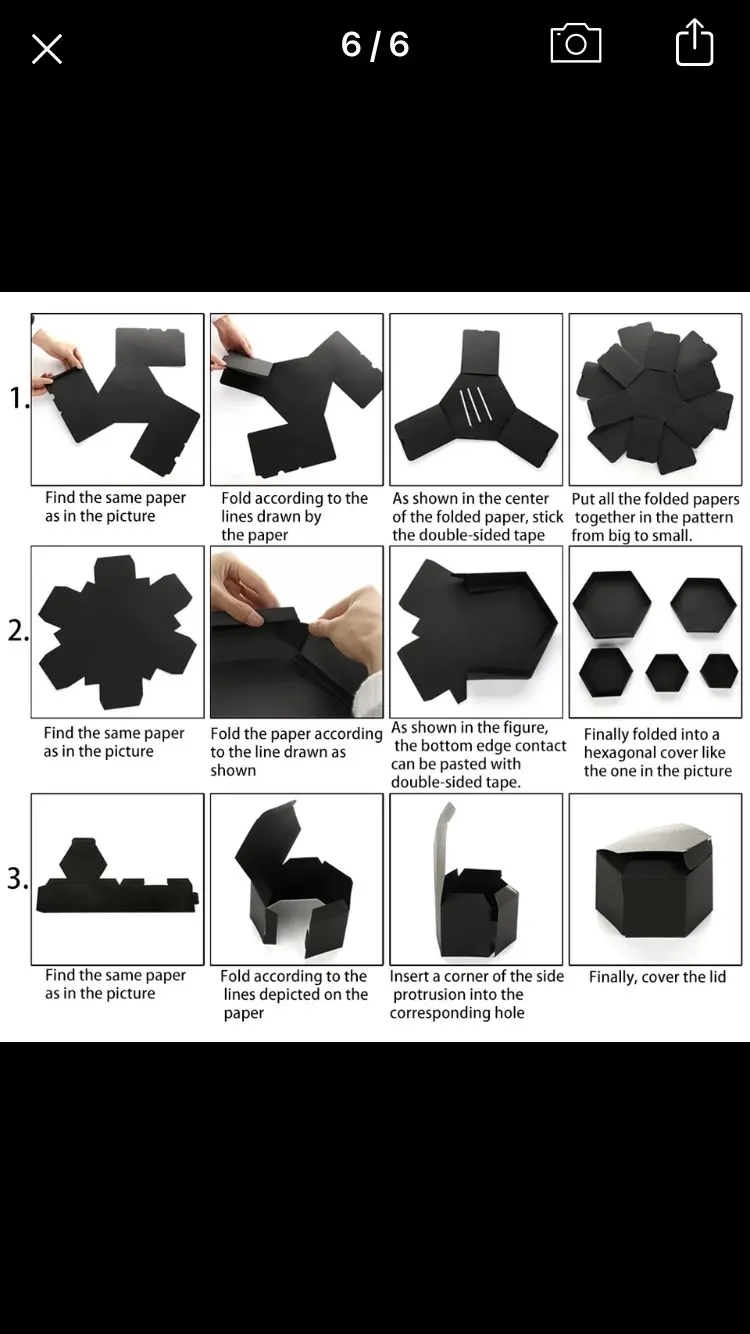 6 / 6

1.

Find the same paper as in the picture

Fold according to the lines drawn by the paper

As shown in the center of the folded paper, stick the double-sided tape

Put all the folded papers together in the pattern from big to small.

2.

Find the same paper as in the picture

Fold the paper according to the line drawn as shown

As shown in the figure, the bottom edge contact can be pasted with double-sided tape.

Finally folded into a hexagonal cover like the one in the picture

3.

Find the same paper as in the picture

Fold according to the lines depicted on the paper

Insert a corner of the side protrusion into the corresponding hole

Finally, cover the lid