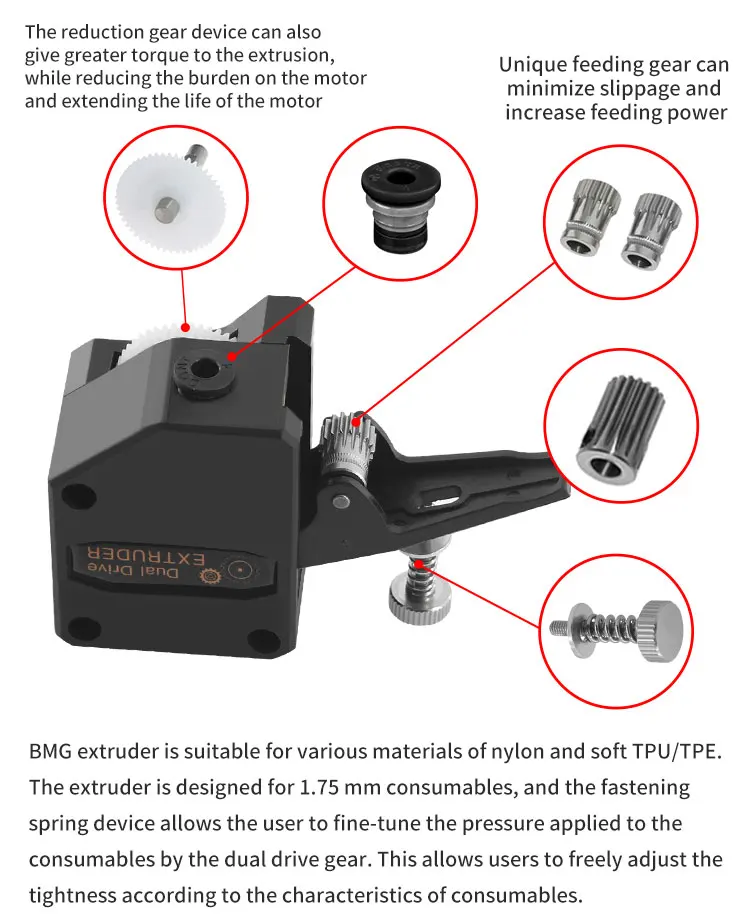 The reduction gear device can also give greater torque to the extrusion, while reducing the burden on the motor and extending the life of the motor

Unique feeding gear can minimize slippage and increase feeding power

Dual Drive
EXTRUDER

BMG extruder is suitable for various materials of nylon and soft TPU/TPE. The extruder is designed for 1.75 mm consumables, and the fastening spring device allows the user to fine-tune the pressure applied to the consumables by the dual drive gear. This allows users to freely adjust the tightness according to the characteristics of consumables.