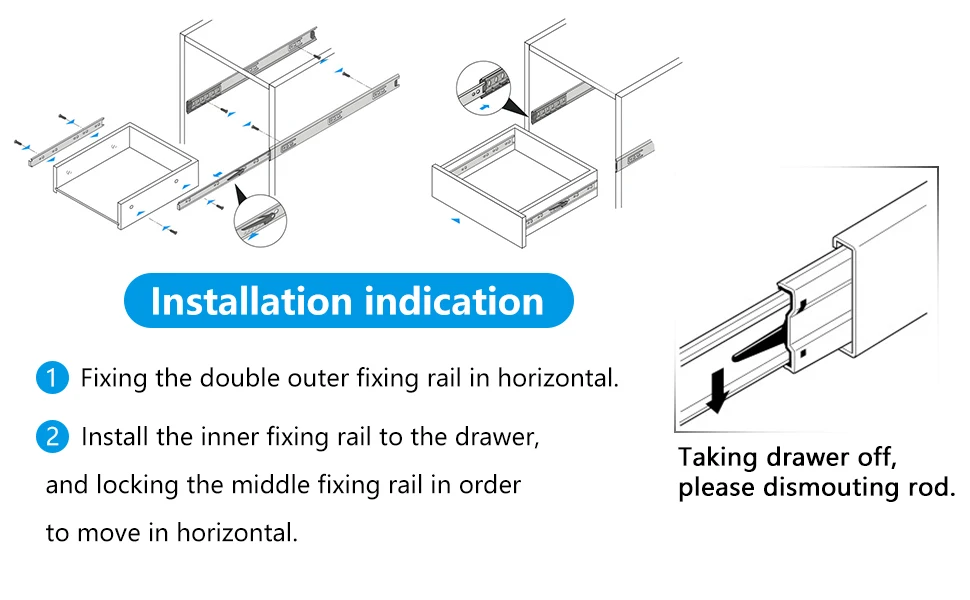 Installation indication

1 Fixing the double outer fixing rail in horizontal.

2 Install the inner fixing rail to the drawer, and locking the middle fixing rail in order to move in horizontal.

Taking drawer off, please dismouting rod.