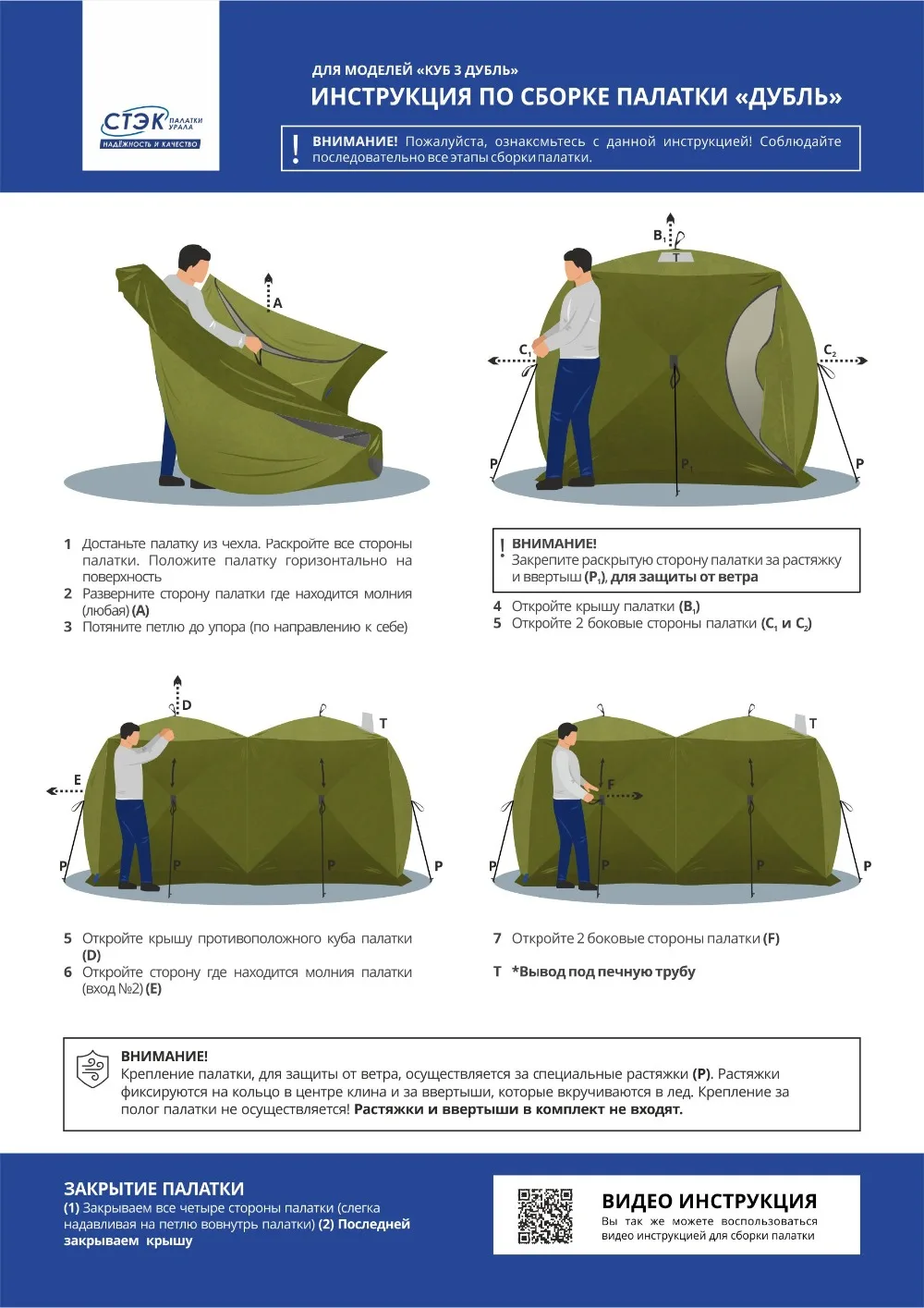 СТЭК ПАЛАТКИ УРАЛА
НАДЁЖНОСТЬ И КАЧЕСТВО

ДЛЯ МОДЕЛЕЙ «КУБ 3 ДУБЛЬ»
ИНСТРУКЦИЯ ПО СБОРКЕ ПАЛАТКИ «ДУБЛЬ»

! ВНИМАНИЕ! Пожалуйста, ознаксмьтесь с данной инструкцией! Соблюдайте последовательно все этапы сборки палатки.

A

$B_1$
T
$C_1$
$C_2$
P
$P_1$
P

1 Достаньте палатку из чехла. Раскройте все стороны палатки. Положите палатку горизонтально на поверхность
2 Разверните сторону палатки где находится молния (любая) (A)
3 Потяните петлю до упора (по направлению к себе)

! ВНИМАНИЕ!
Закрепите раскрытую сторону палатки за растяжку и ввертыш ($P_1$), для защиты от ветра

4 Откройте крышу палатки ($B_1$)
5 Откройте 2 боковые стороны палатки ($C_1$ и $C_2$)

D
T
E
P
P
P
P

T
F
P
P
P
P

5 Откройте крышу противоположного куба палатки (D)
6 Откройте сторону где находится молния палатки (вход №2) (E)

7 Откройте 2 боковые стороны палатки (F)
T *Вывод под печную трубу

ВНИМАНИЕ!
Крепление палатки, для защиты от ветра, осуществляется за специальные растяжки (P). Растяжки фиксируются на кольцо в центре клина и за ввертыши, которые вкручиваются в лед. Крепление за полог палатки не осуществляется! Растяжки и ввертыши в комплект не входят.

ЗАКРЫТИЕ ПАЛАТКИ
(1) Закрываем все четыре стороны палатки (слегка надавливая на петлю вовнутрь палатки) (2) Последней закрываем крышу

ВИДЕО ИНСТРУКЦИЯ
Вы так же можете воспользоваться видео инструкцией для сборки палатки