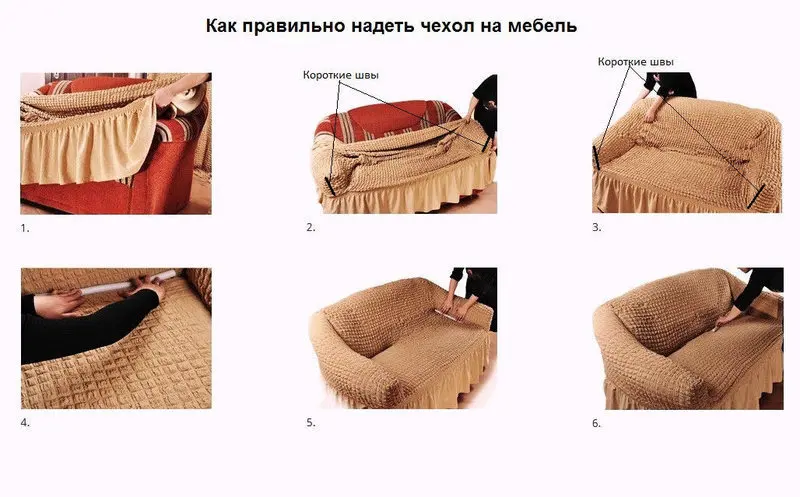 Как правильно надеть чехол на мебель

1.

Короткие швы

2.

Короткие швы

3.

4.

5.

6.